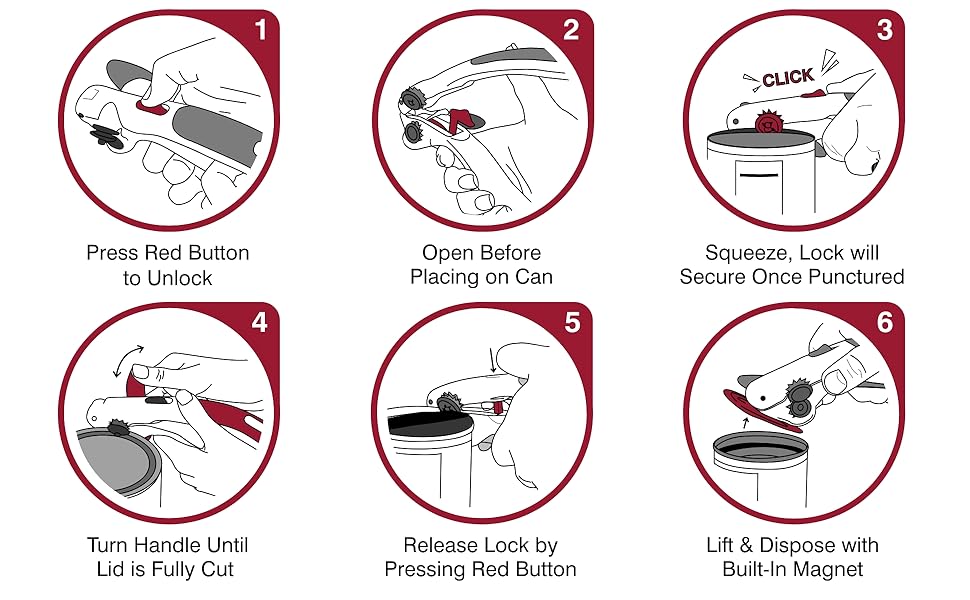 1

Press Red Button to Unlock

2

Open Before Placing on Can

3

CLICK

Squeeze, Lock will Secure Once Punctured

4

Turn Handle Until Lid is Fully Cut

5

Release Lock by Pressing Red Button

6

Lift & Dispose with Built-In Magnet