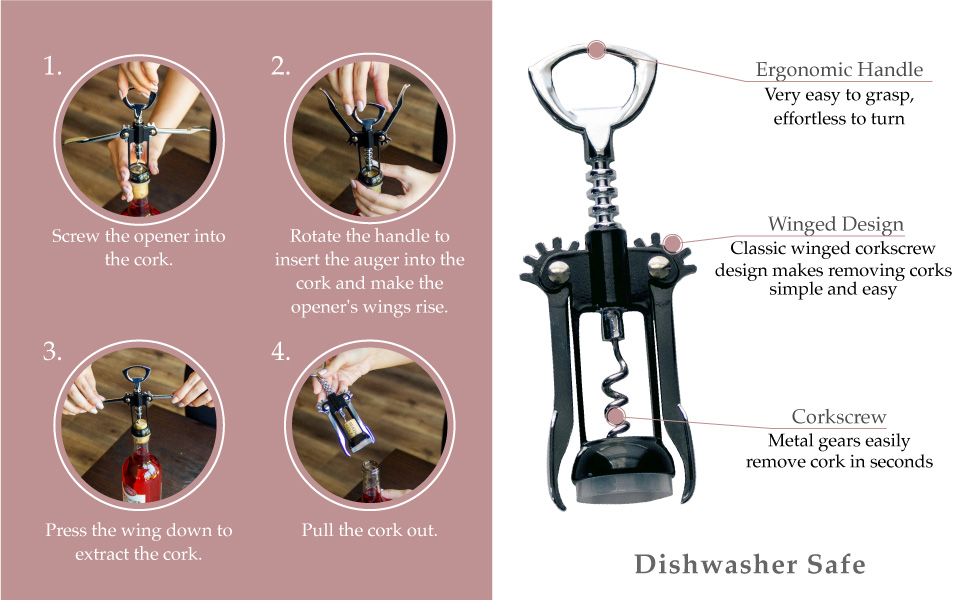 1.

Screw the opener into the cork.

2.

Rotate the handle to insert the auger into the cork and make the opener's wings rise.

3.

Press the wing down to extract the cork.

4.

Pull the cork out.

Ergonomic Handle
Very easy to grasp, effortless to turn

Winged Design
Classic winged corkscrew design makes removing corks simple and easy

Corkscrew
Metal gears easily remove cork in seconds

Dishwasher Safe