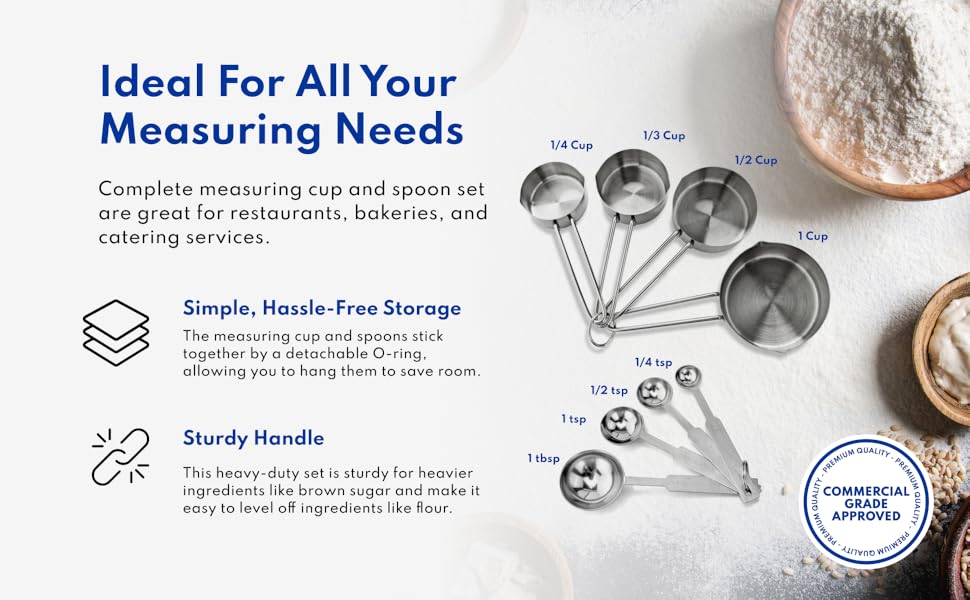 Ideal For All Your Measuring Needs

Complete measuring cup and spoon set are great for restaurants, bakeries, and catering services.

Simple, Hassle-Free Storage

The measuring cup and spoons stick together by a detachable O-ring, allowing you to hang them to save room.

Sturdy Handle

This heavy-duty set is sturdy for heavier ingredients like brown sugar and make it easy to level off ingredients like flour.

1/4 Cup
1/3 Cup
1/2 Cup
1 Cup
1/4 tsp
1/2 tsp
1 tsp
1 tbsp

PREMIUM QUALITY · PREMIUM QUALITY · PREMIUM QUALITY · PREMIUM QUALITY ·
COMMERCIAL GRADE APPROVED