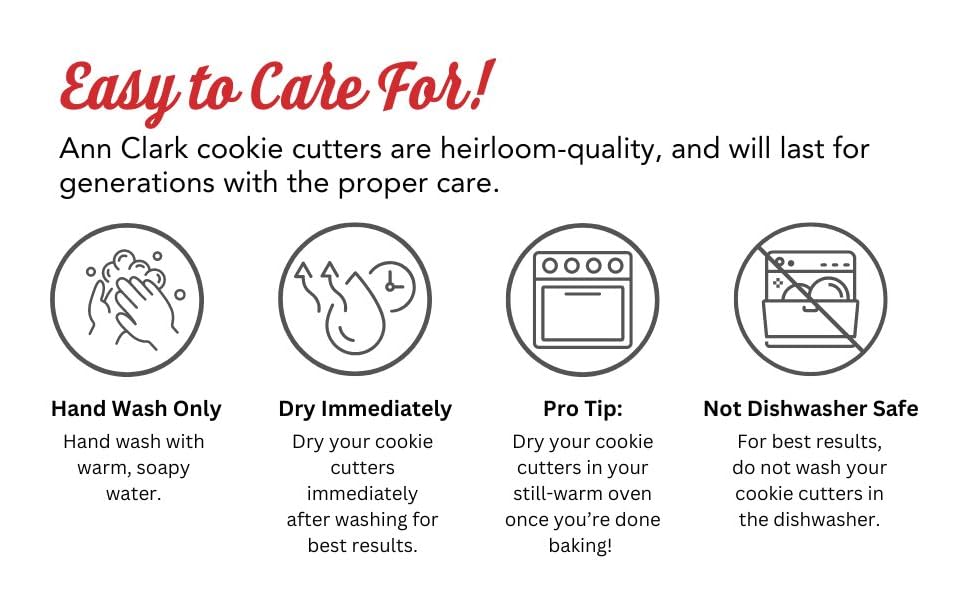 Easy to Care For!

Ann Clark cookie cutters are heirloom-quality, and will last for generations with the proper care.

Hand Wash Only

Hand wash with warm, soapy water.

Dry Immediately

Dry your cookie cutters immediately after washing for best results.

Pro Tip:

Dry your cookie cutters in your still-warm oven once you're done baking!

Not Dishwasher Safe

For best results, do not wash your cookie cutters in the dishwasher.