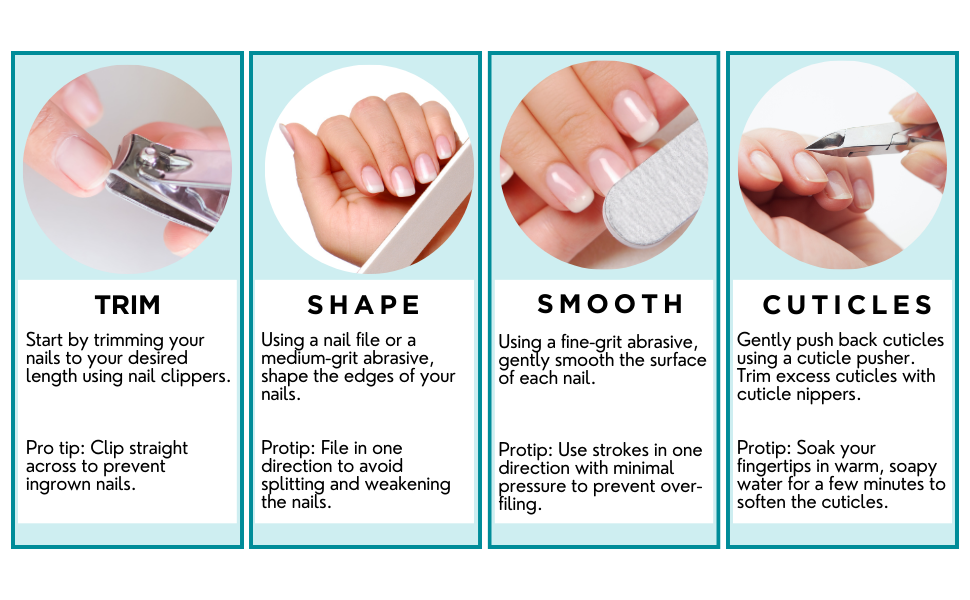 TRIM

Start by trimming your nails to your desired length using nail clippers.

Pro tip: Clip straight across to prevent ingrown nails.

SHAPE

Using a nail file or a medium-grit abrasive, shape the edges of your nails.

Protip: File in one direction to avoid splitting and weakening the nails.

SMOOTH

Using a fine-grit abrasive, gently smooth the surface of each nail.

Protip: Use strokes in one direction with minimal pressure to prevent over-filing.

CUTICLES

Gently push back cuticles using a cuticle pusher. Trim excess cuticles with cuticle nippers.

Protip: Soak your fingertips in warm, soapy water for a few minutes to soften the cuticles.