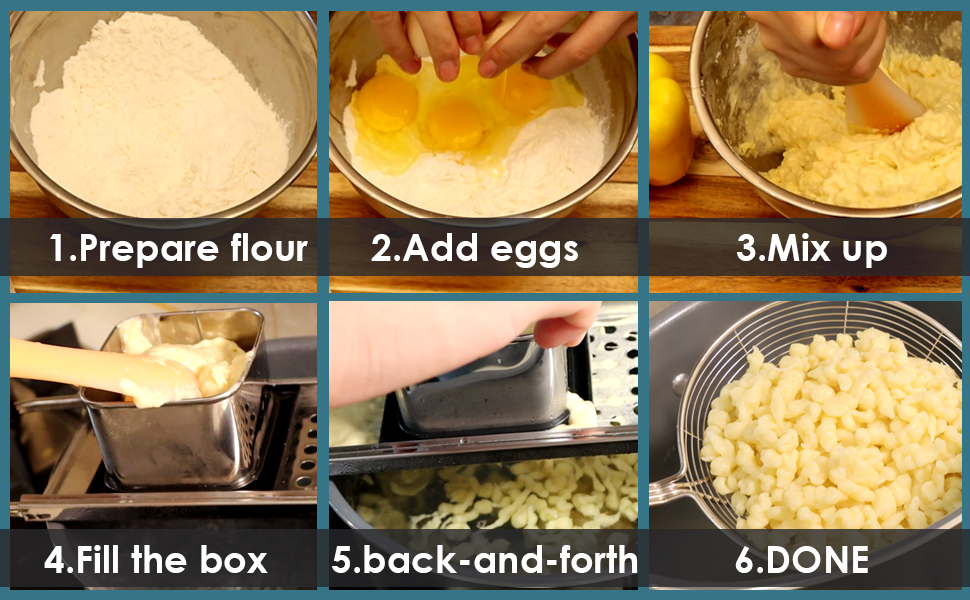 1.Prepare flour

2.Add eggs

3.Mix up

4.Fill the box

5.back-and-forth

6.DONE