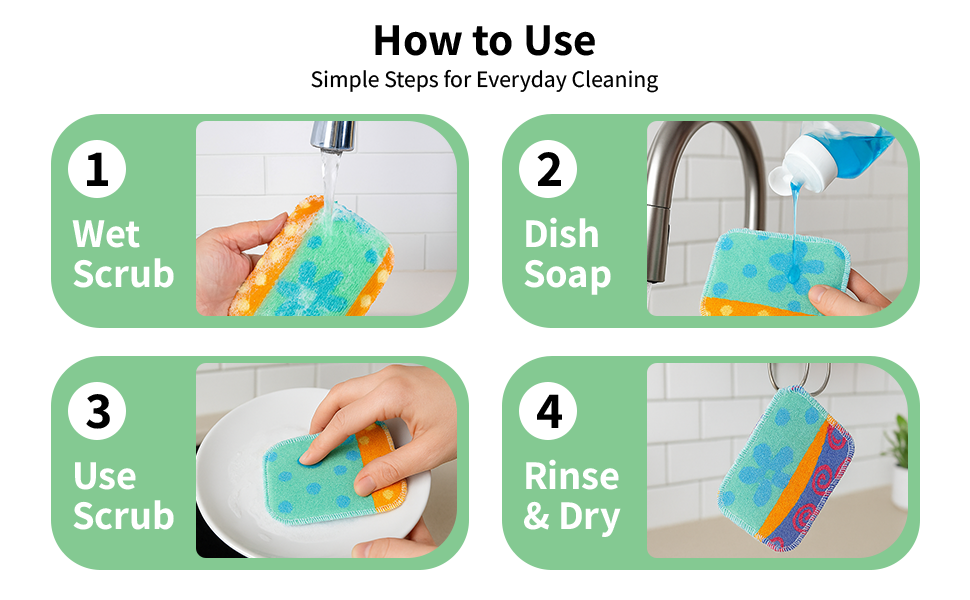 How to Use
Simple Steps for Everyday Cleaning

1
Wet Scrub

2
Dish Soap

3
Use Scrub

4
Rinse & Dry