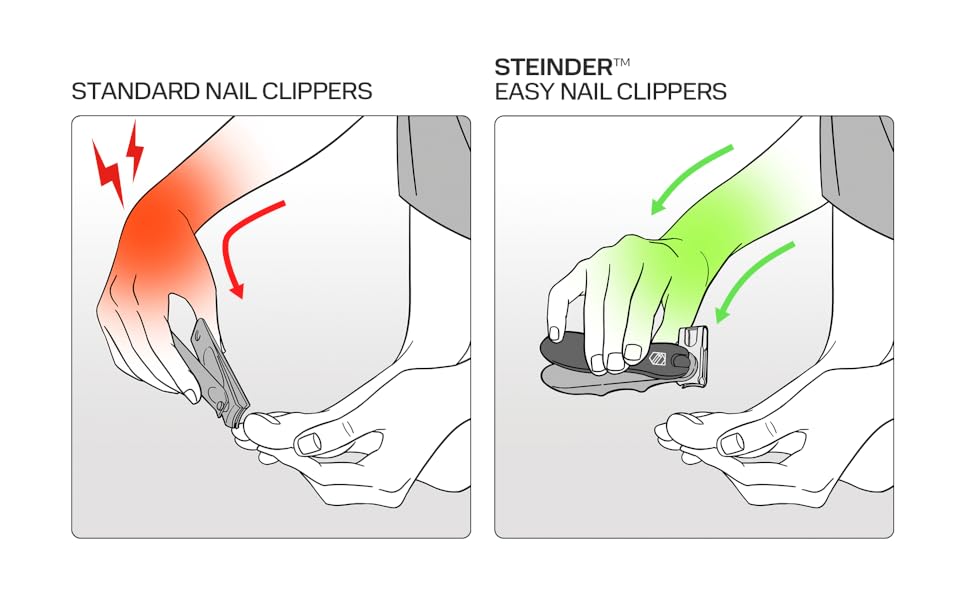 STANDARD NAIL CLIPPERS

STEINDER™
EASY NAIL CLIPPERS