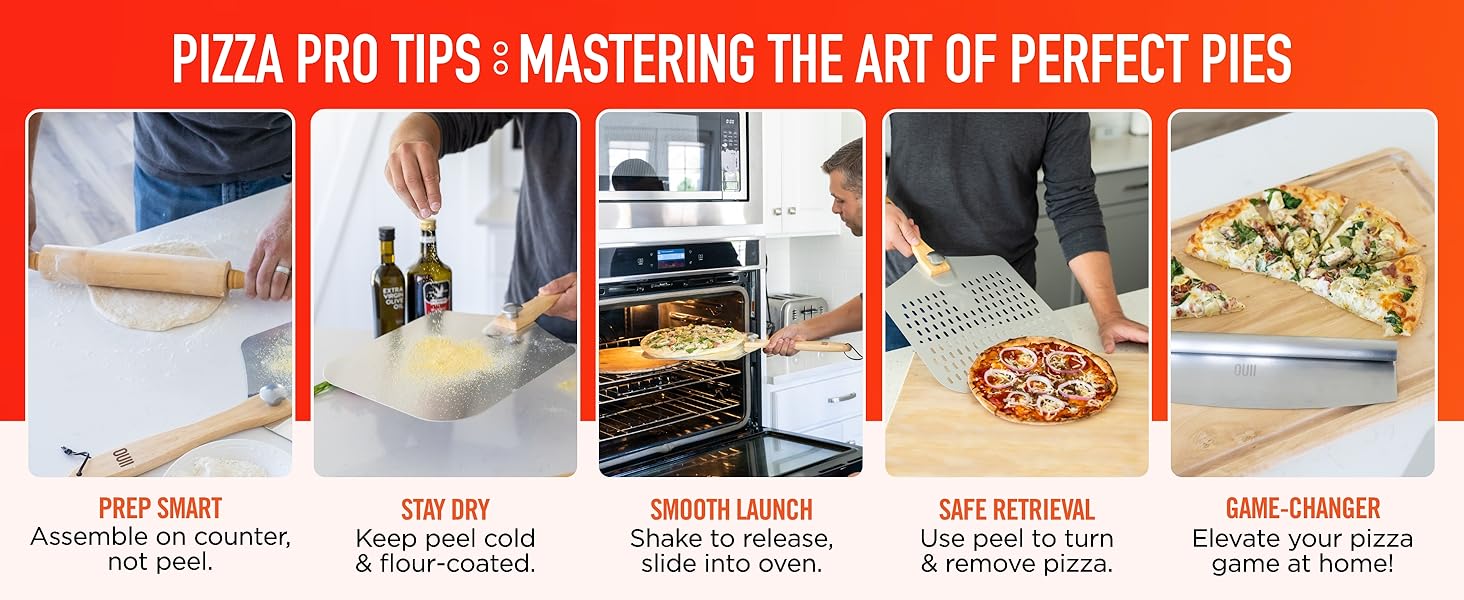 PIZZA PRO TIPS : MASTERING THE ART OF PERFECT PIES

OUII

EXTRA VIRGIN OLIVE OIL

OUII

PREP SMART
Assemble on counter, not peel.

STAY DRY
Keep peel cold & flour-coated.

SMOOTH LAUNCH
Shake to release, slide into oven.

SAFE RETRIEVAL
Use peel to turn & remove pizza.

GAME-CHANGER
Elevate your pizza game at home!