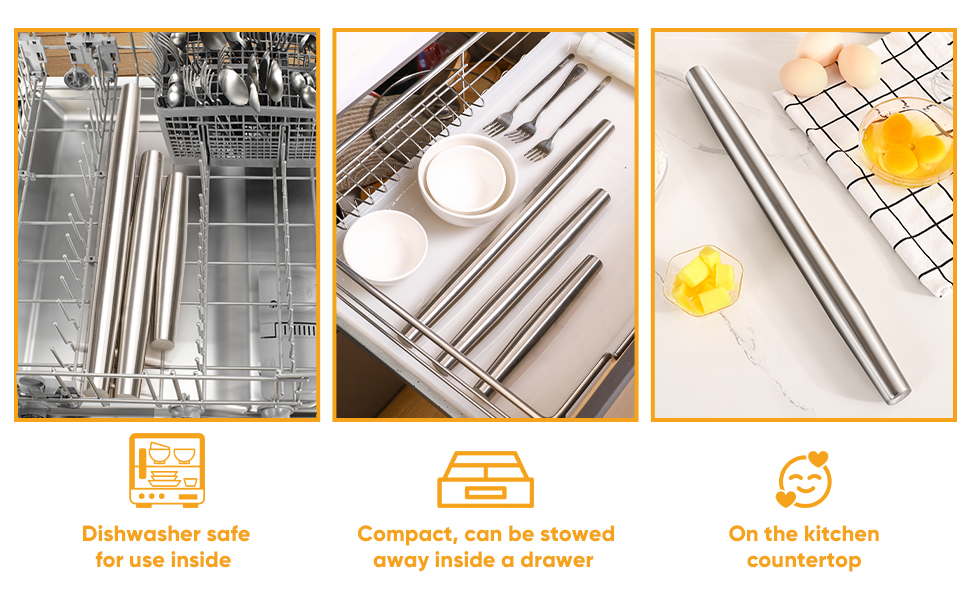 Dishwasher safe for use inside

Compact, can be stowed away inside a drawer

On the kitchen countertop