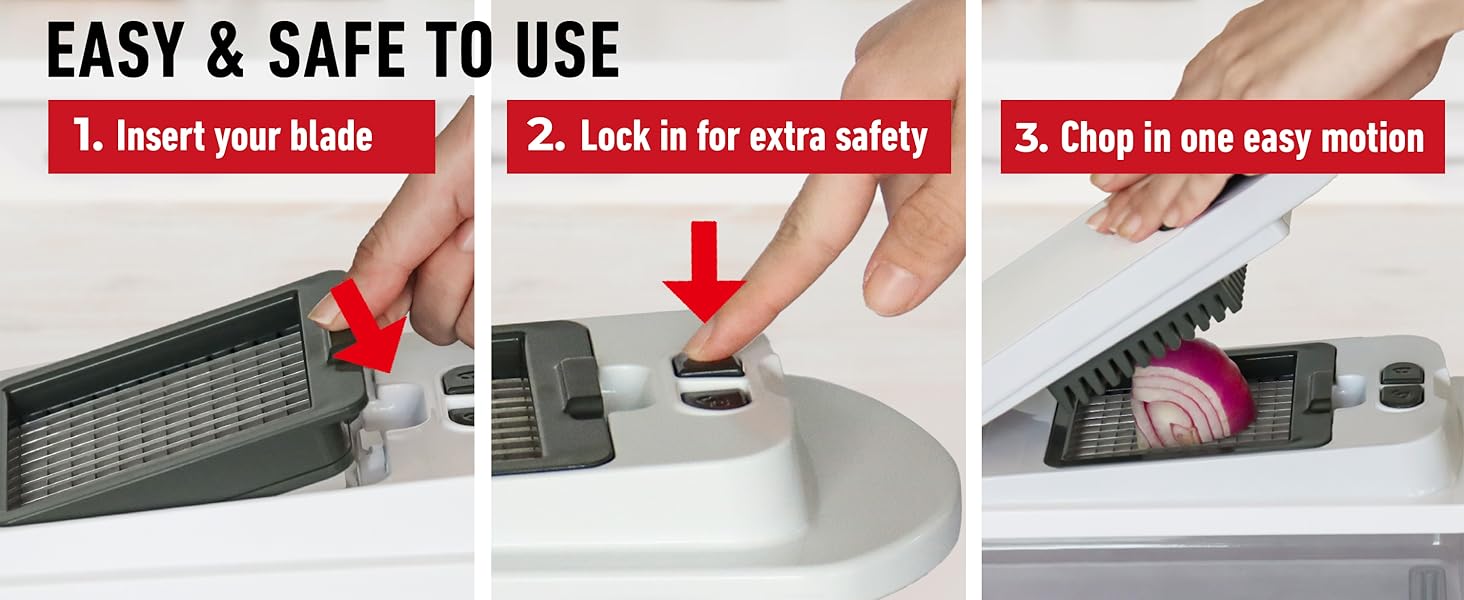 EASY & SAFE TO USE

1. Insert your blade

2. Lock in for extra safety

3. Chop in one easy motion