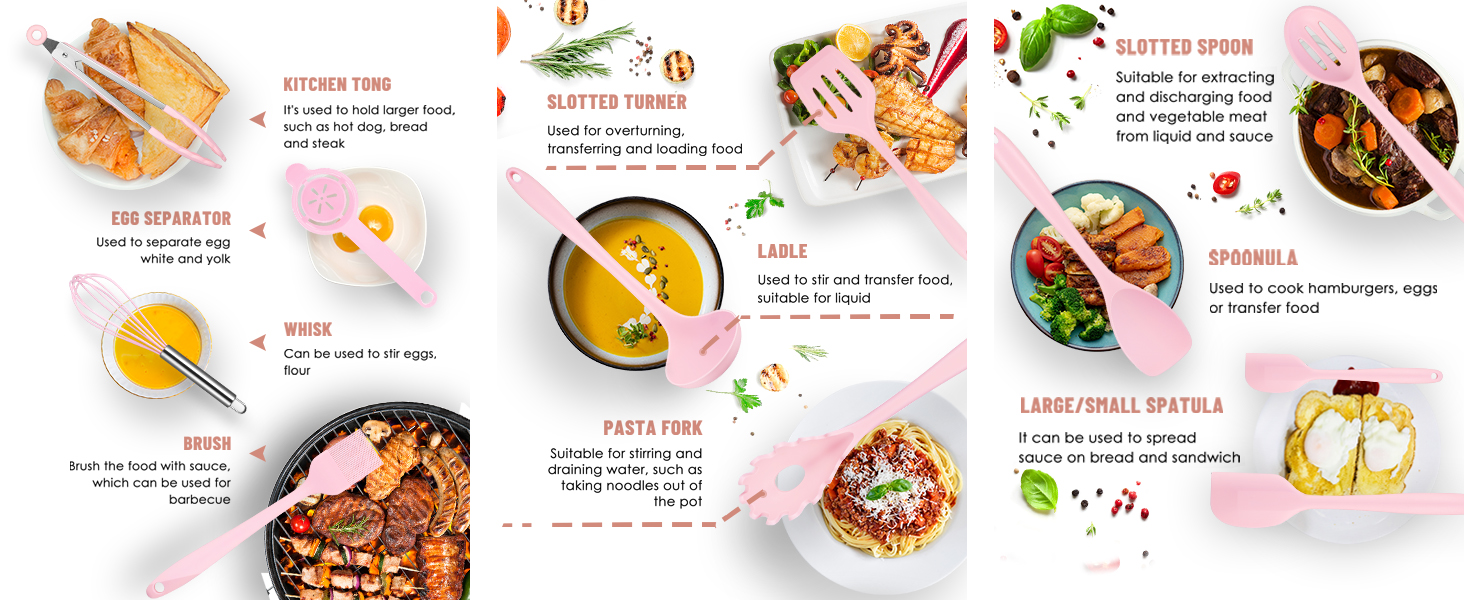 KITCHEN TONG
It's used to hold larger food, such as hot dog, bread and steak

EGG SEPARATOR
Used to separate egg white and yolk

WHISK
Can be used to stir eggs, flour

BRUSH
Brush the food with sauce, which can be used for barbecue

SLOTTED TURNER
Used for overturning, transferring and loading food

LADLE
Used to stir and transfer food, suitable for liquid

PASTA FORK
Suitable for stirring and draining water, such as taking noodles out of the pot

SLOTTED SPOON
Suitable for extracting and discharging food and vegetable meat from liquid and sauce

SPOONULA
Used to cook hamburgers, eggs or transfer food

LARGE/SMALL SPATULA
It can be used to spread sauce on bread and sandwich