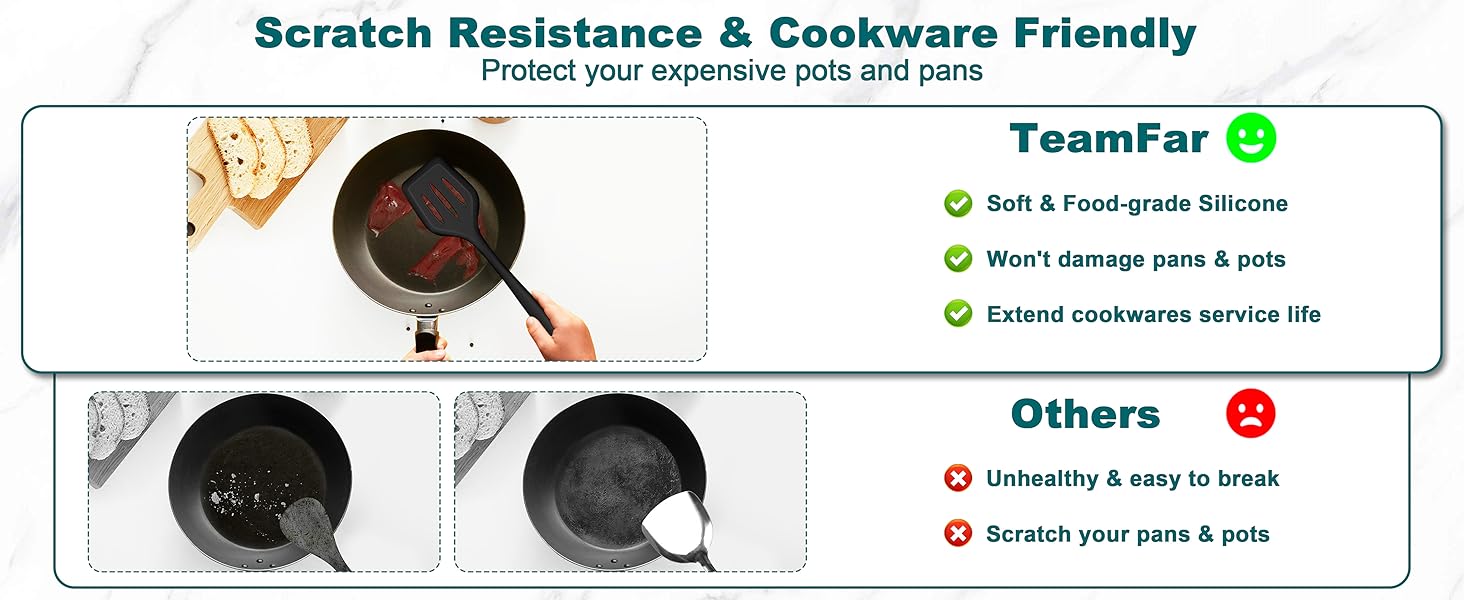 Scratch Resistance & Cookware Friendly
Protect your expensive pots and pans

TeamFar

Soft & Food-grade Silicone

Won't damage pans & pots

Extend cookwares service life

Others

Unhealthy & easy to break

Scratch your pans & pots