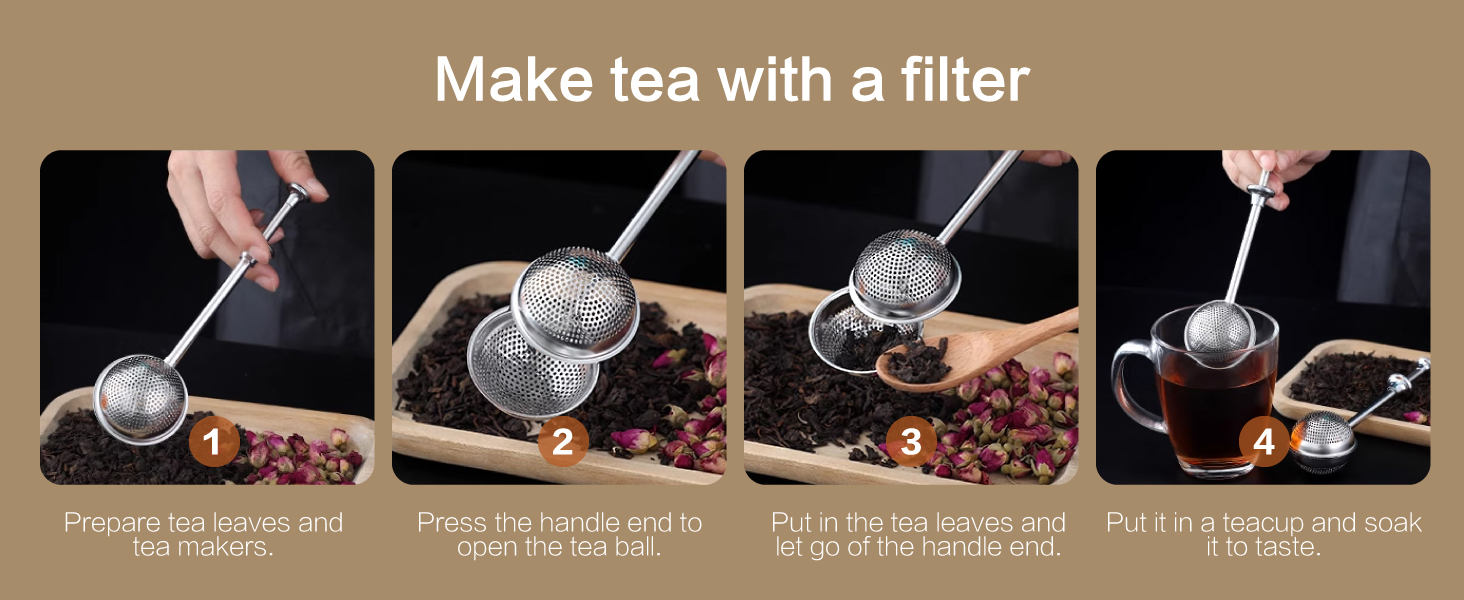 Make tea with a filter

1

Prepare tea leaves and tea makers.

2

Press the handle end to open the tea ball.

3

Put in the tea leaves and let go of the handle end.

4

Put it in a teacup and soak it to taste.