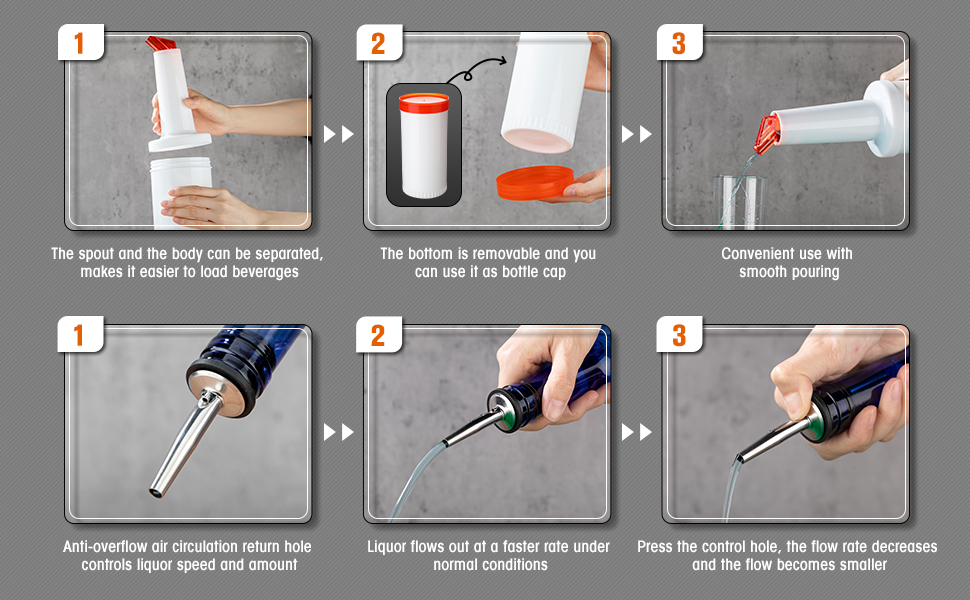 1

The spout and the body can be separated, makes it easier to load beverages

2

The bottom is removable and you can use it as bottle cap

3

Convenient use with smooth pouring

1

Anti-overflow air circulation return hole controls liquor speed and amount

2

Liquor flows out at a faster rate under normal conditions

3

Press the control hole, the flow rate decreases and the flow becomes smaller