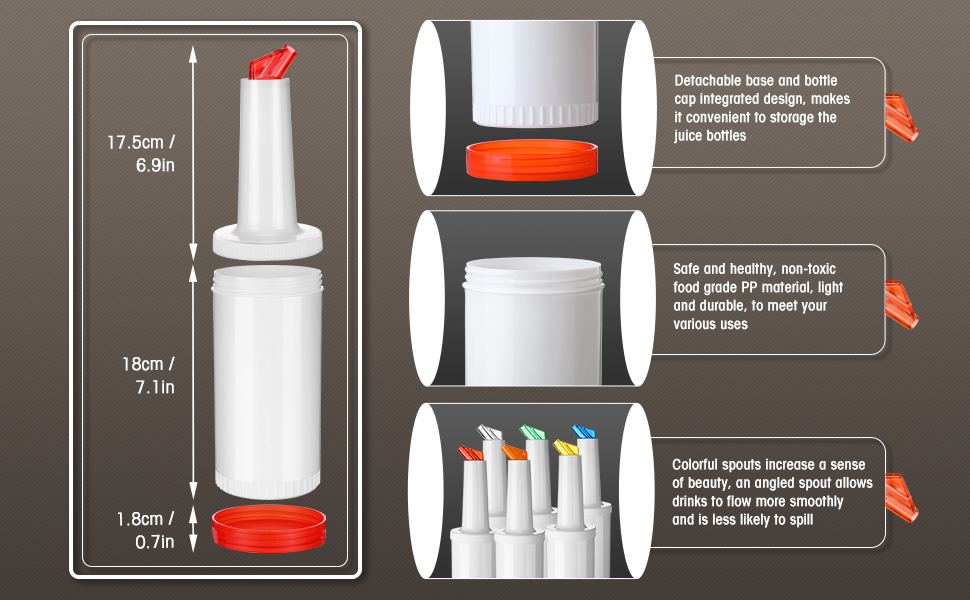 17.5cm / 6.9in

18cm / 7.1in

1.8cm / 0.7in

Detachable base and bottle cap integrated design, makes it convenient to storage the juice bottles

Safe and healthy, non-toxic food grade PP material, light and durable, to meet your various uses

Colorful spouts increase a sense of beauty, an angled spout allows drinks to flow more smoothly and is less likely to spill