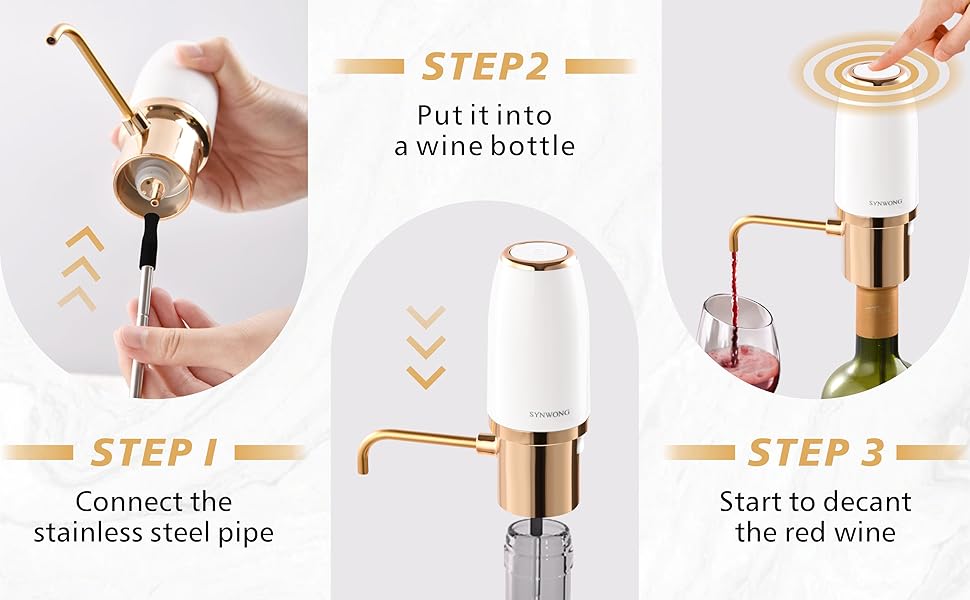 STEP 1

Connect the stainless steel pipe

STEP2

Put it into a wine bottle

SYNWONG

SYNWONG

STEP 3

Start to decant the red wine