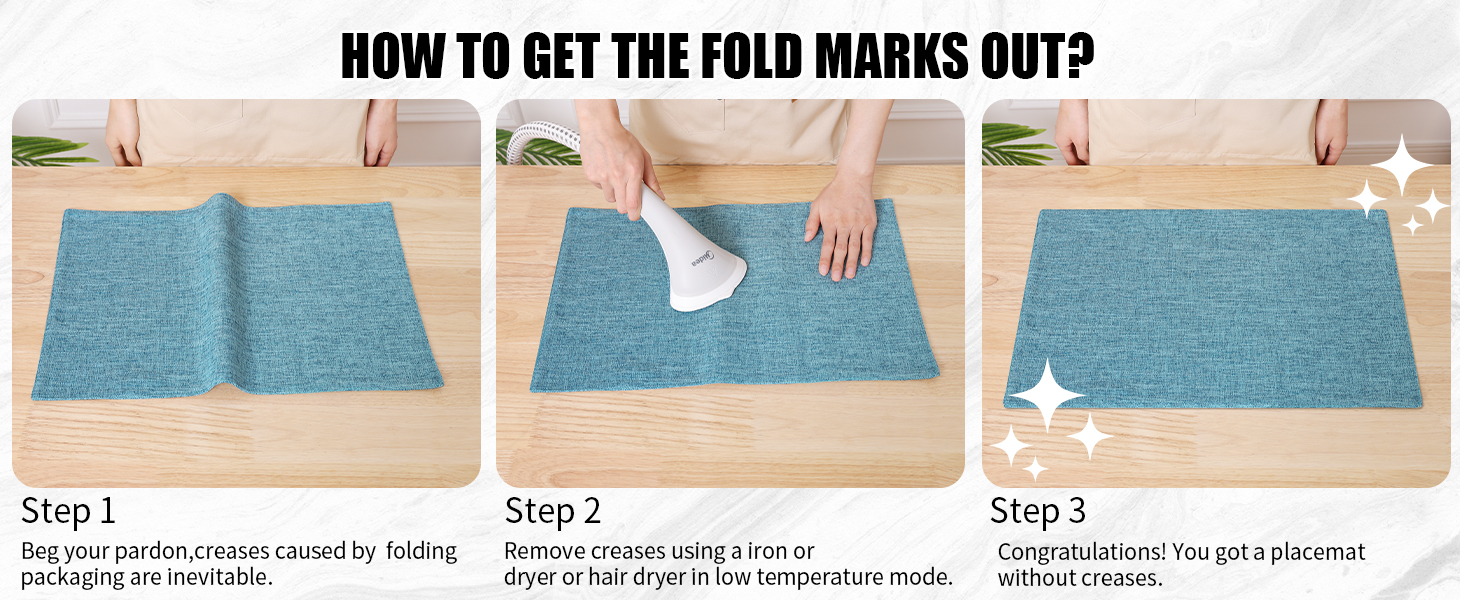 HOW TO GET THE FOLD MARKS OUT?

Midea

Step 1
Beg your pardon,creases caused by folding packaging are inevitable.

Step 2
Remove creases using a iron or dryer or hair dryer in low temperature mode.

Step 3
Congratulations! You got a placemat without creases.