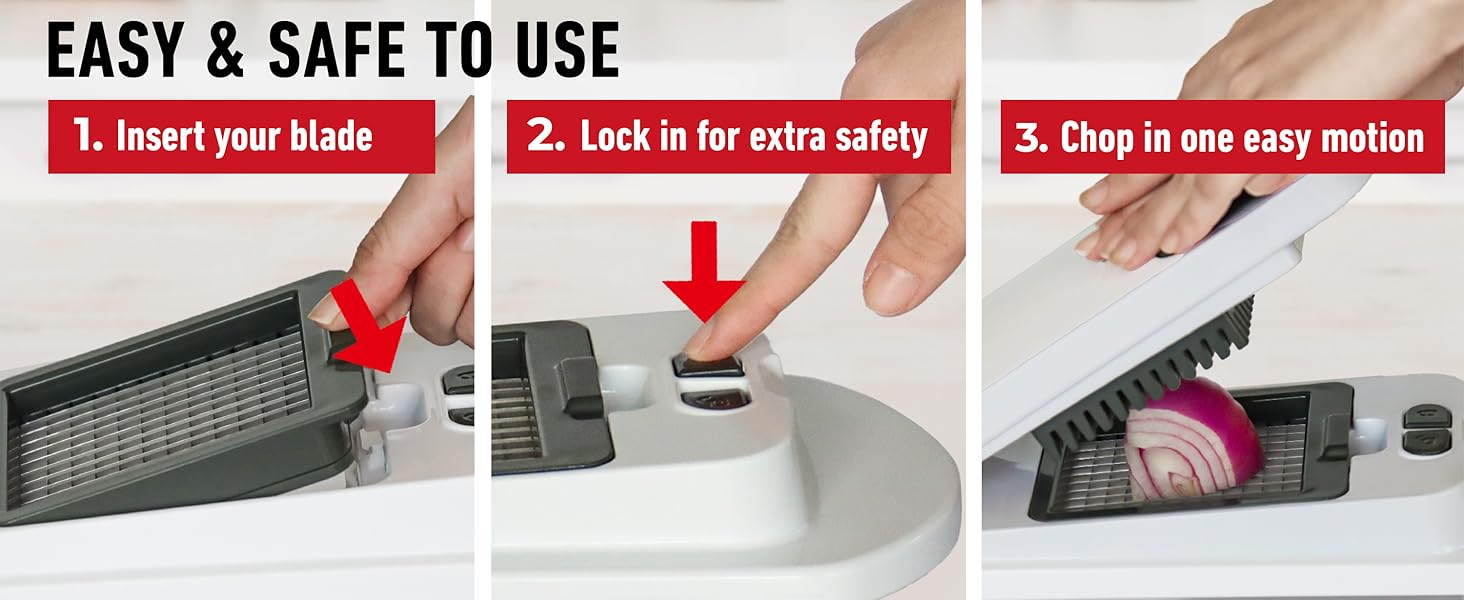 EASY & SAFE TO USE

1. Insert your blade

2. Lock in for extra safety

3. Chop in one easy motion