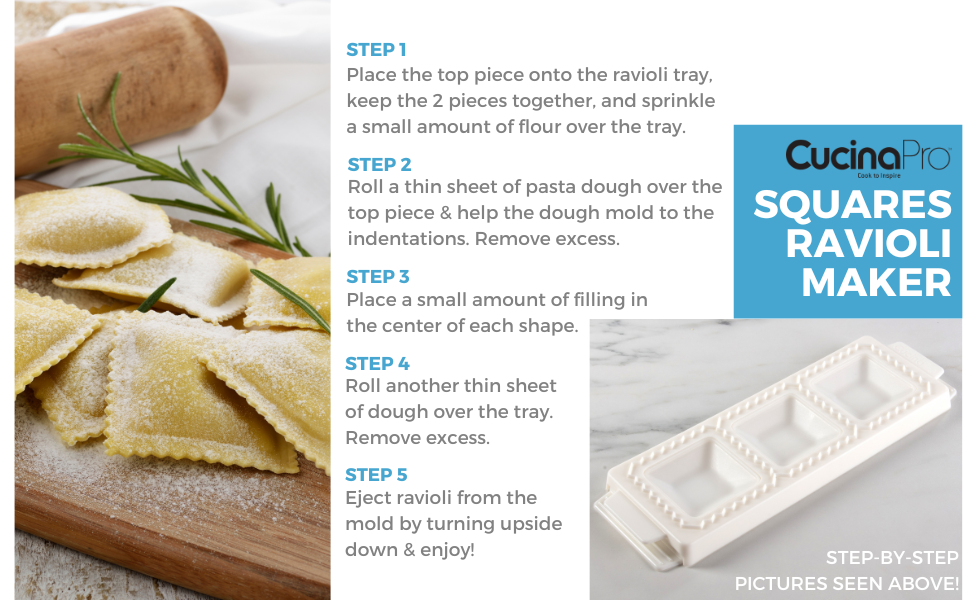 STEP 1
Place the top piece onto the ravioli tray, keep the 2 pieces together, and sprinkle a small amount of flour over the tray.

STEP 2
Roll a thin sheet of pasta dough over the top piece & help the dough mold to the indentations. Remove excess.

STEP 3
Place a small amount of filling in the center of each shape.

STEP 4
Roll another thin sheet of dough over the tray. Remove excess.

STEP 5
Eject ravioli from the mold by turning upside down & enjoy!

CucinaPro
Cook to Inspire

SQUARES RAVIOLI MAKER

STEP-BY-STEP PICTURES SEEN ABOVE!