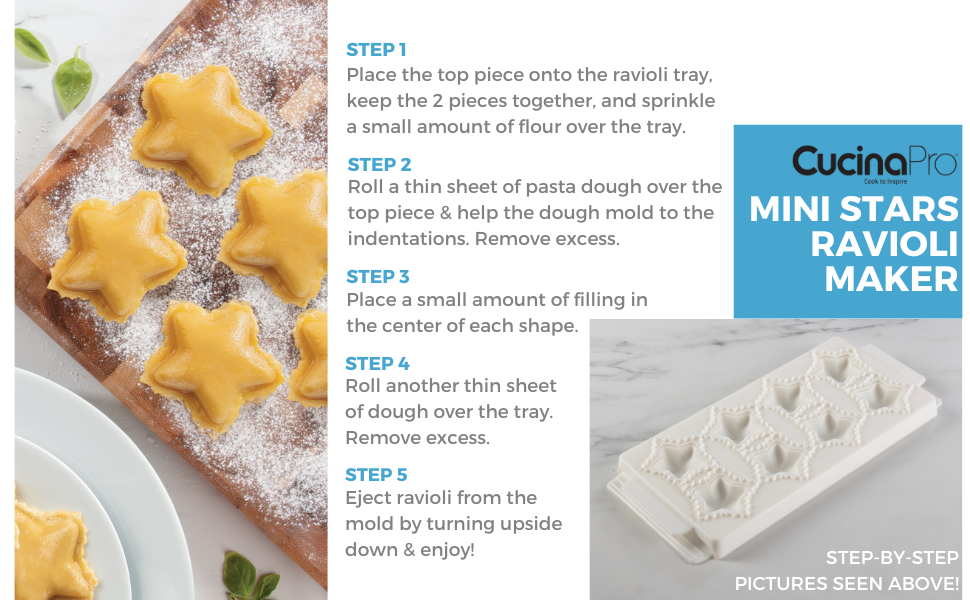 STEP 1
Place the top piece onto the ravioli tray, keep the 2 pieces together, and sprinkle a small amount of flour over the tray.

STEP 2
Roll a thin sheet of pasta dough over the top piece & help the dough mold to the indentations. Remove excess.

STEP 3
Place a small amount of filling in the center of each shape.

STEP 4
Roll another thin sheet of dough over the tray. Remove excess.

STEP 5
Eject ravioli from the mold by turning upside down & enjoy!

CucinaPro
Cook to Inspire

MINI STARS RAVIOLI MAKER

STEP-BY-STEP PICTURES SEEN ABOVE!