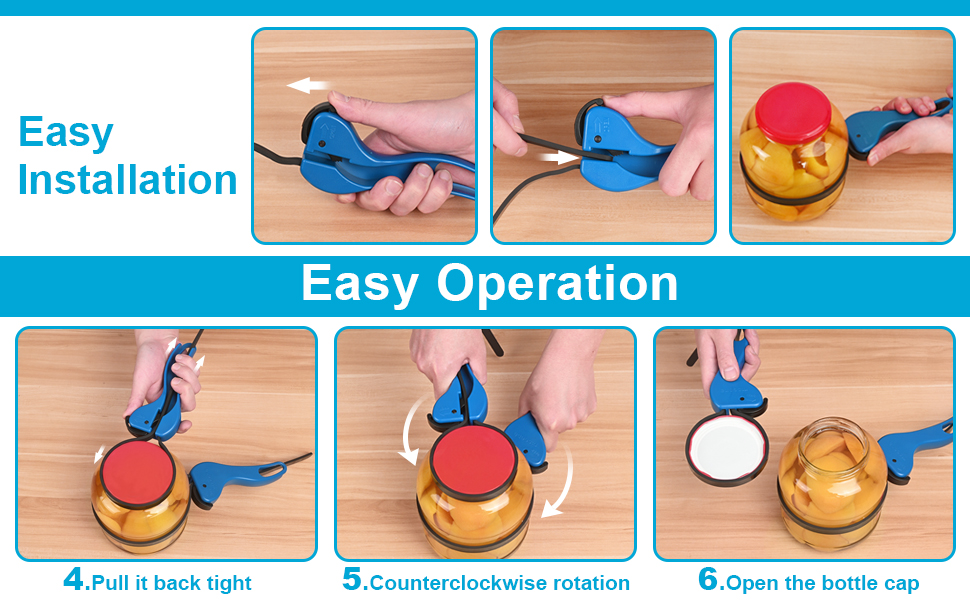 Easy Installation

Easy Operation

4.Pull it back tight

5.Counterclockwise rotation

6.Open the bottle cap