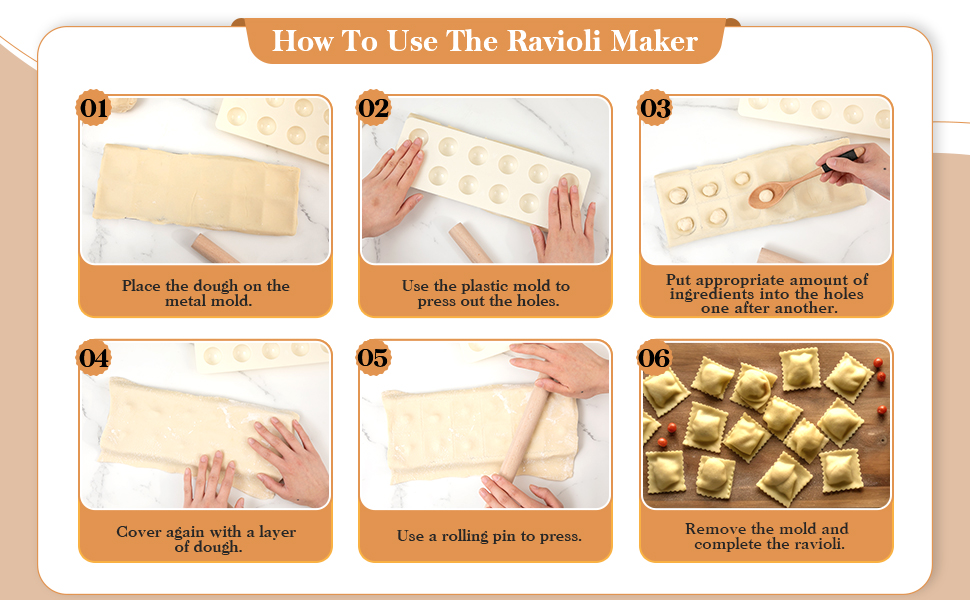 How To Use The Ravioli Maker

01

Place the dough on the metal mold.

02

Use the plastic mold to press out the holes.

03

Put appropriate amount of ingredients into the holes one after another.

04

Cover again with a layer of dough.

05

Use a rolling pin to press.

06

Remove the mold and complete the ravioli.