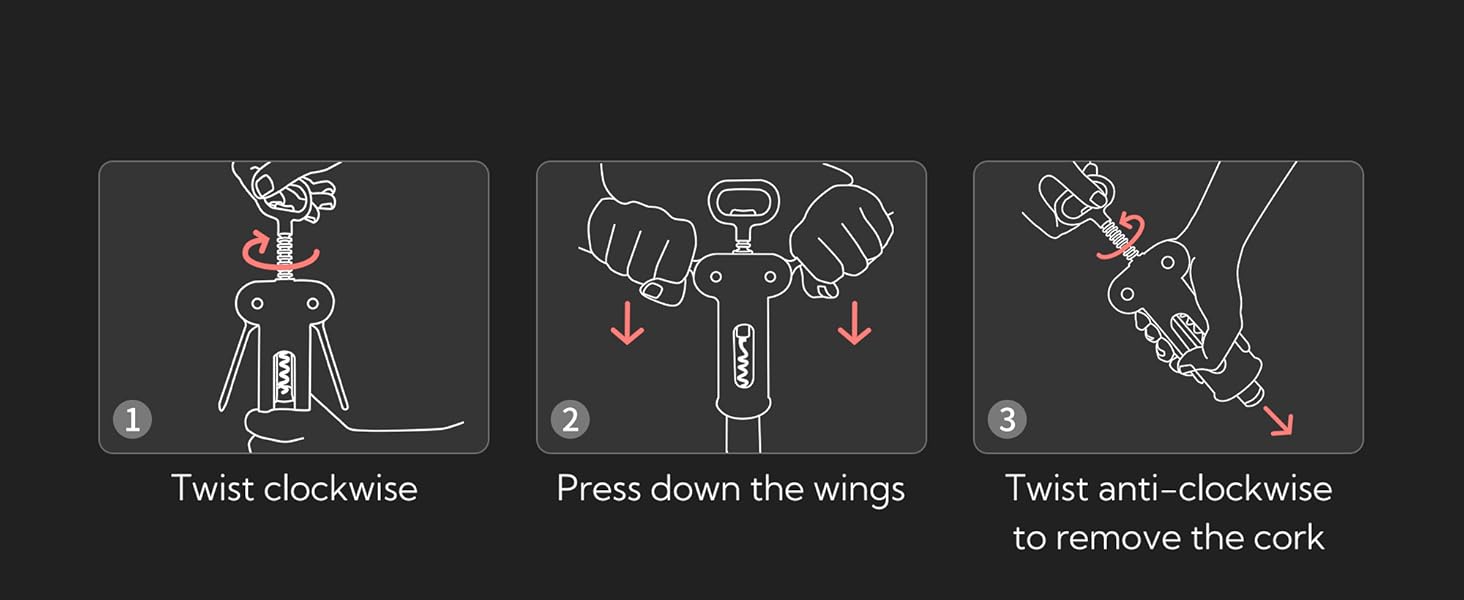 1

Twist clockwise

2

Press down the wings

3

Twist anti-clockwise to remove the cork