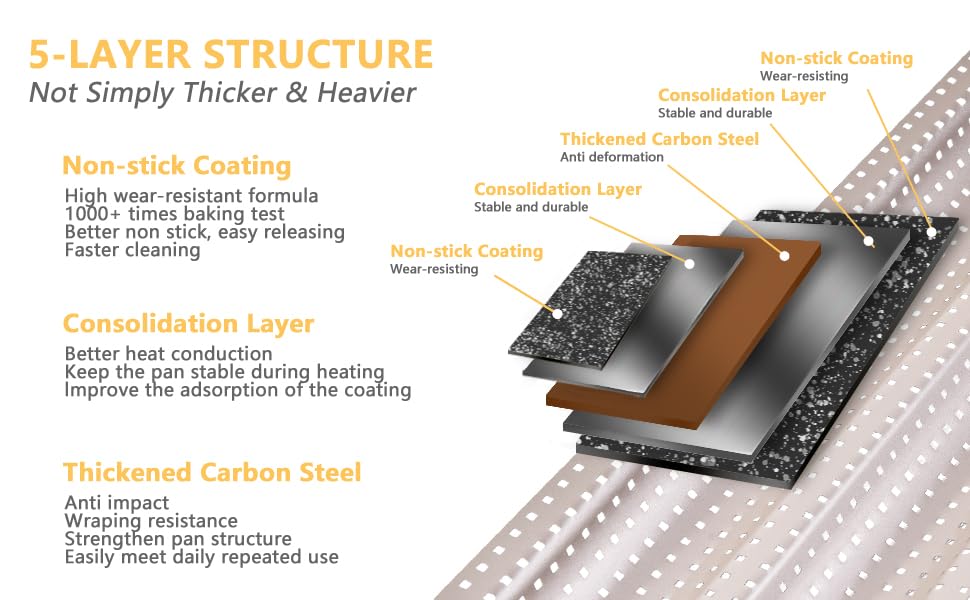 5-LAYER STRUCTURE
Not Simply Thicker & Heavier

Non-stick Coating
High wear-resistant formula
1000+ times baking test
Better non stick, easy releasing
Faster cleaning

Consolidation Layer
Better heat conduction
Keep the pan stable during heating
Improve the adsorption of the coating

Thickened Carbon Steel
Anti impact
Wraping resistance
Strengthen pan structure
Easily meet daily repeated use

Non-stick Coating
Wear-resisting

Consolidation Layer
Stable and durable

Thickened Carbon Steel
Anti deformation

Consolidation Layer
Stable and durable

Non-stick Coating
Wear-resisting