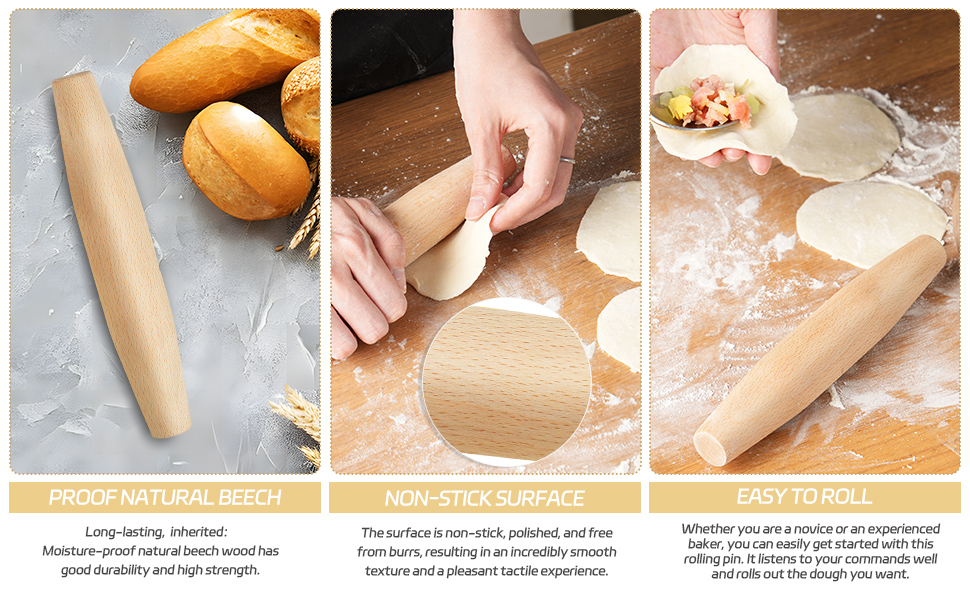 PROOF NATURAL BEECH

Long-lasting, inherited: Moisture-proof natural beech wood has good durability and high strength.

NON-STICK SURFACE

The surface is non-stick, polished, and free from burrs, resulting in an incredibly smooth texture and a pleasant tactile experience.

EASY TO ROLL

Whether you are a novice or an experienced baker, you can easily get started with this rolling pin. It listens to your commands well and rolls out the dough you want.