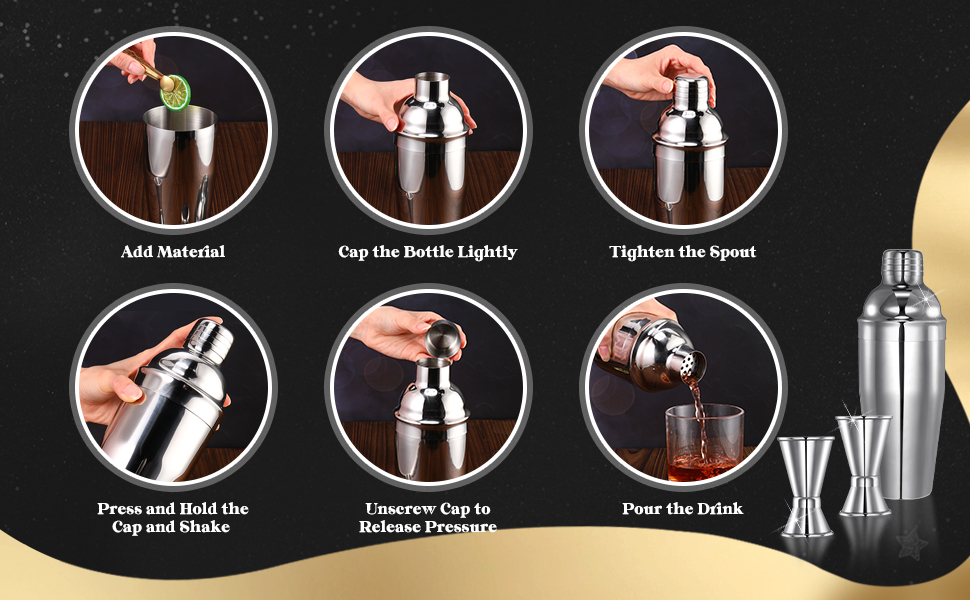 Add Material

Cap the Bottle Lightly

Tighten the Spout

Press and Hold the Cap and Shake

Unscrew Cap to Release Pressure

Pour the Drink