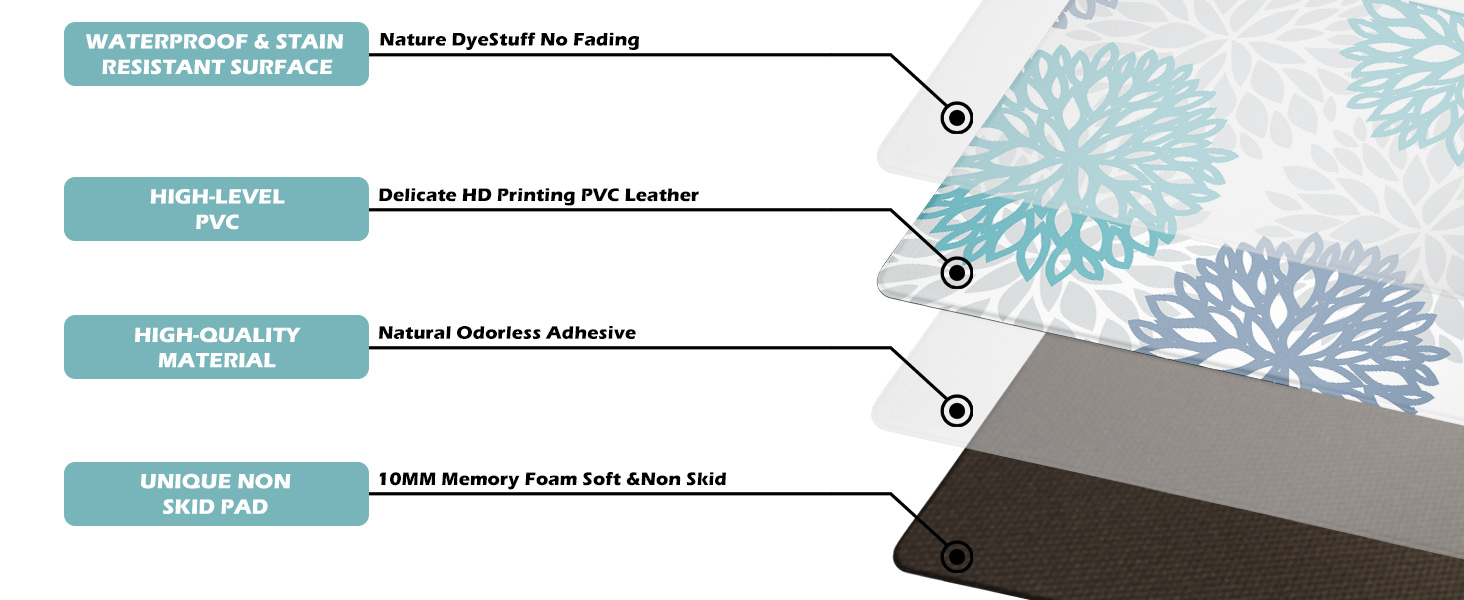 WATERPROOF & STAIN RESISTANT SURFACE

Nature DyeStuff No Fading

HIGH-LEVEL PVC

Delicate HD Printing PVC Leather

HIGH-QUALITY MATERIAL

Natural Odorless Adhesive

UNIQUE NON SKID PAD

10MM Memory Foam Soft &Non Skid