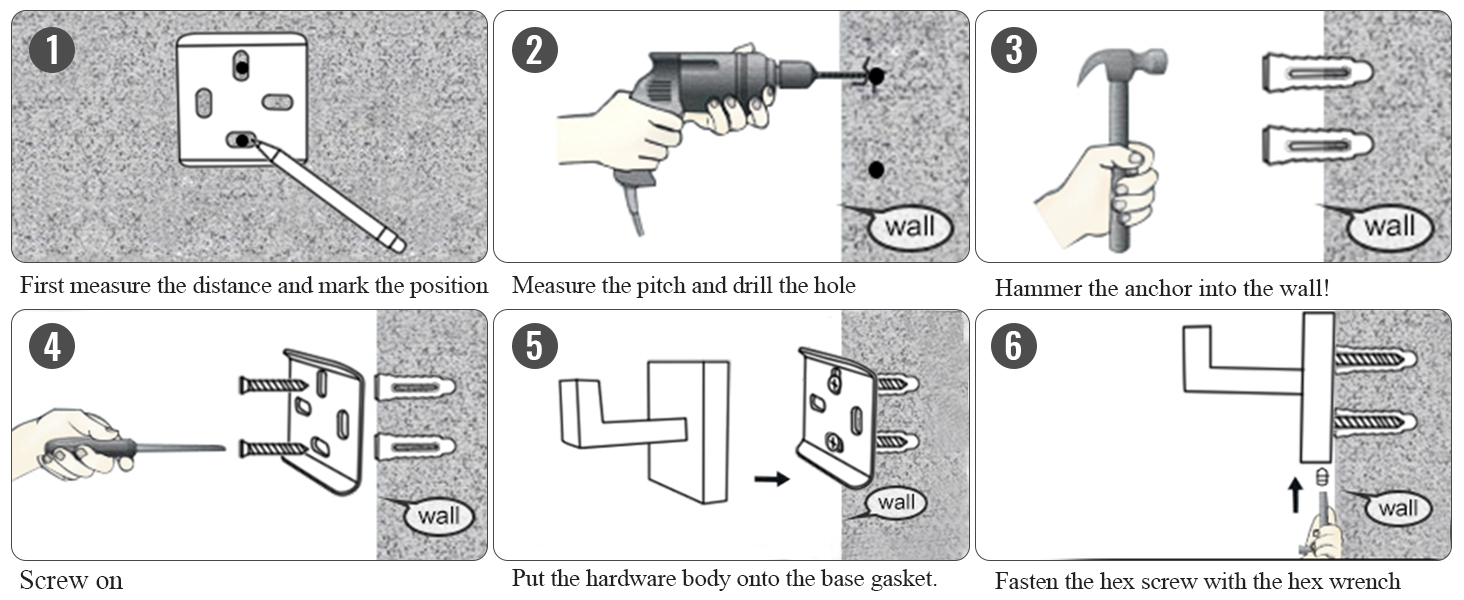 1

First measure the distance and mark the position

2

wall

Measure the pitch and drill the hole

3

wall

Hammer the anchor into the wall!

4

wall

Screw on

5

wall

Put the hardware body onto the base gasket.

6

wall

Fasten the hex screw with the hex wrench