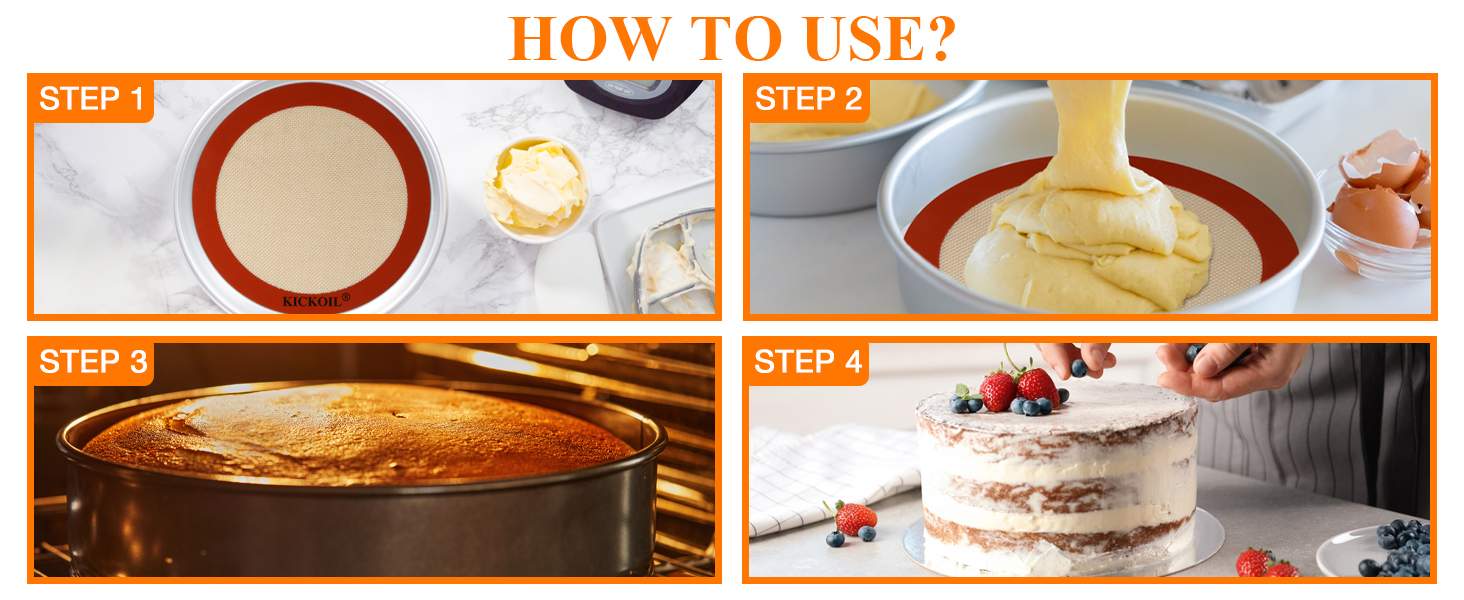 HOW TO USE?

STEP 1

KICKOIL®

STEP 2

STEP 3

STEP 4