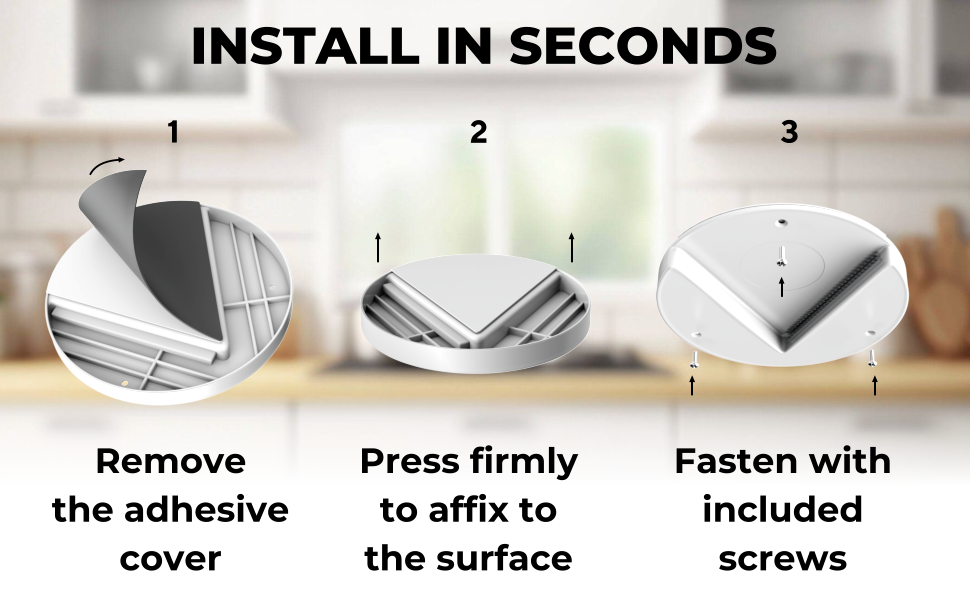 INSTALL IN SECONDS

1

Remove the adhesive cover

2

Press firmly to affix to the surface

3

Fasten with included screws