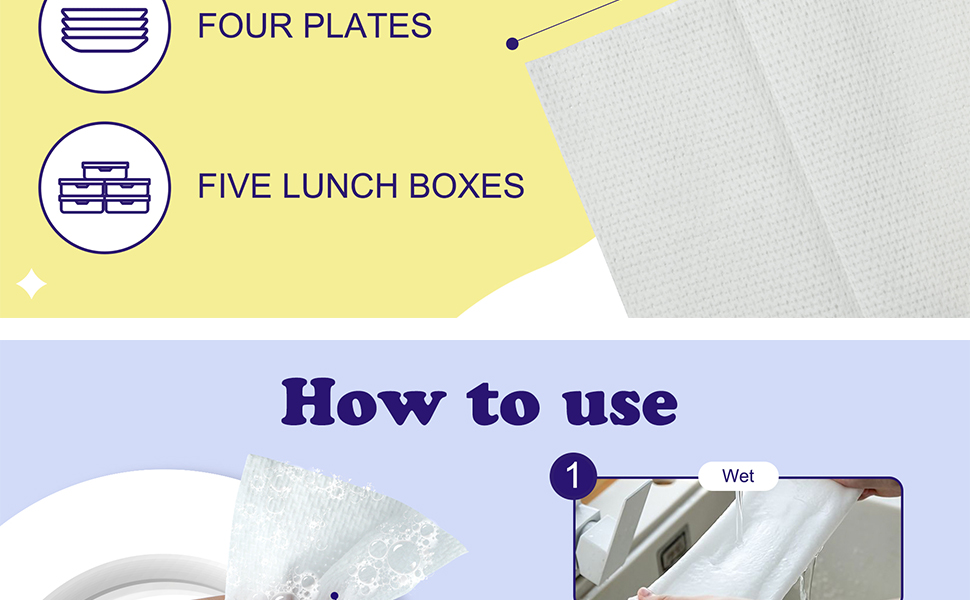 FOUR PLATES

FIVE LUNCH BOXES

How to use

1

Wet