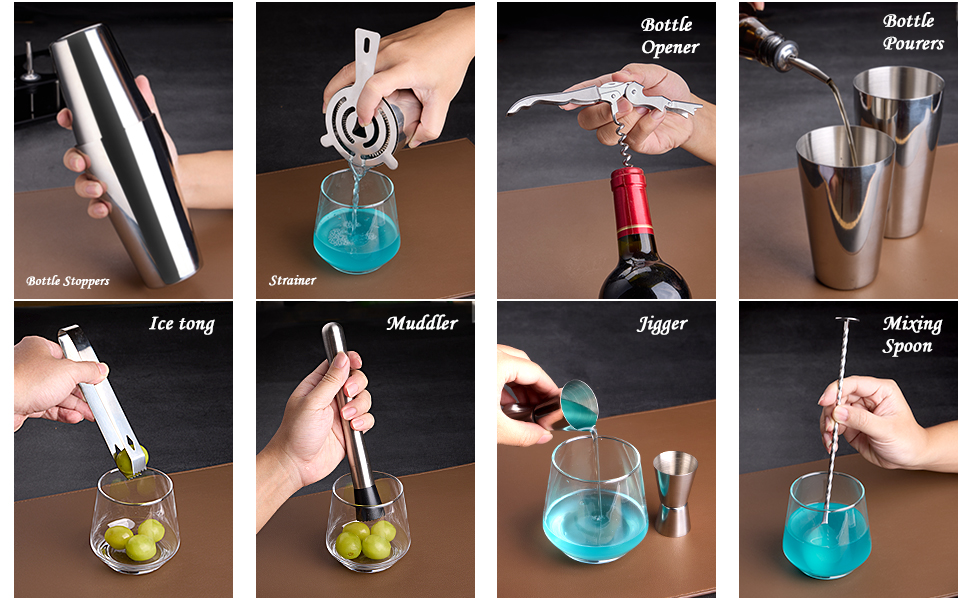 Bottle Stoppers

Strainer

Bottle Opener

Bottle Pourers

Ice tong

Muddler

Jigger

Mixing Spoon