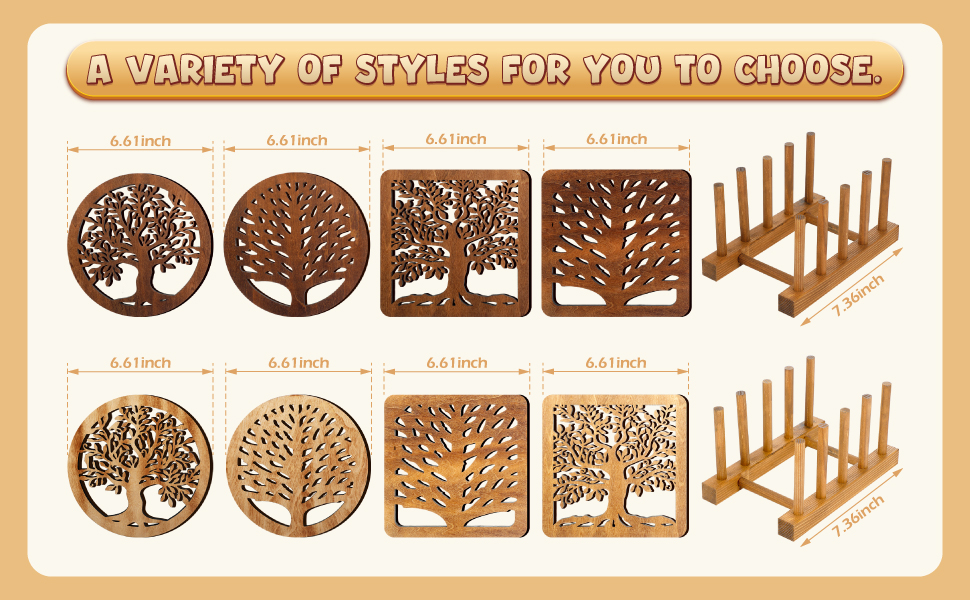 A VARIETY OF STYLES FOR YOU TO CHOOSE.

6.61inch

6.61inch

6.61inch

6.61inch

7.36inch

6.61inch

6.61inch

6.61inch

6.61inch

7.36inch