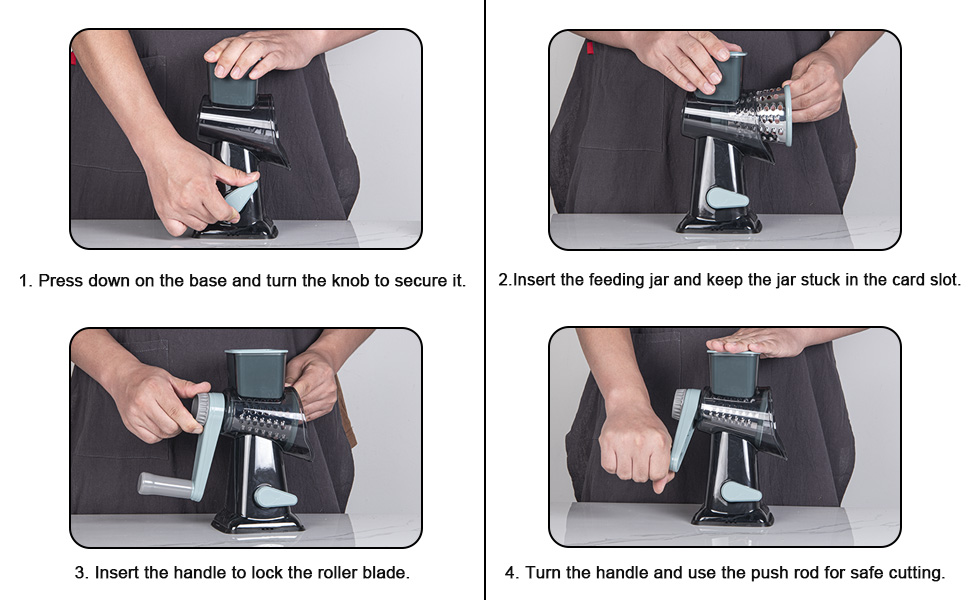 1. Press down on the base and turn the knob to secure it.

2.Insert the feeding jar and keep the jar stuck in the card slot.

3. Insert the handle to lock the roller blade.

4. Turn the handle and use the push rod for safe cutting.