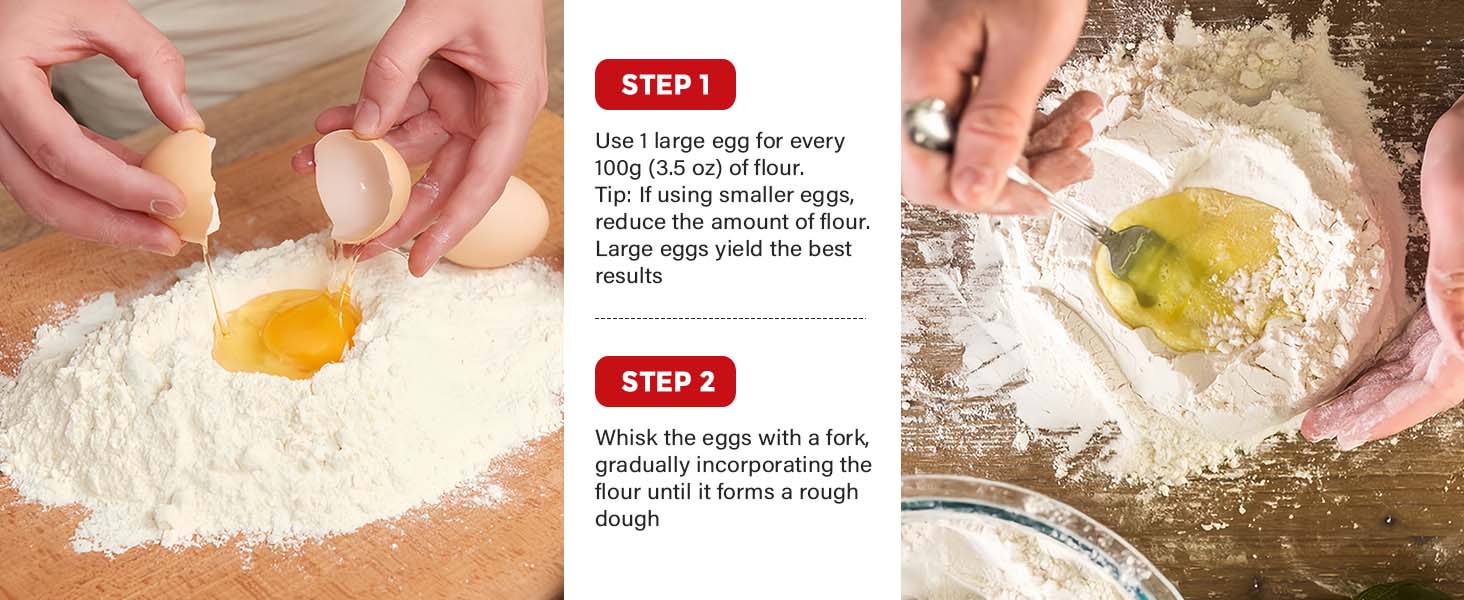 STEP 1

Use 1 large egg for every 100g (3.5 oz) of flour.
Tip: If using smaller eggs, reduce the amount of flour. Large eggs yield the best results

STEP 2

Whisk the eggs with a fork, gradually incorporating the flour until it forms a rough dough