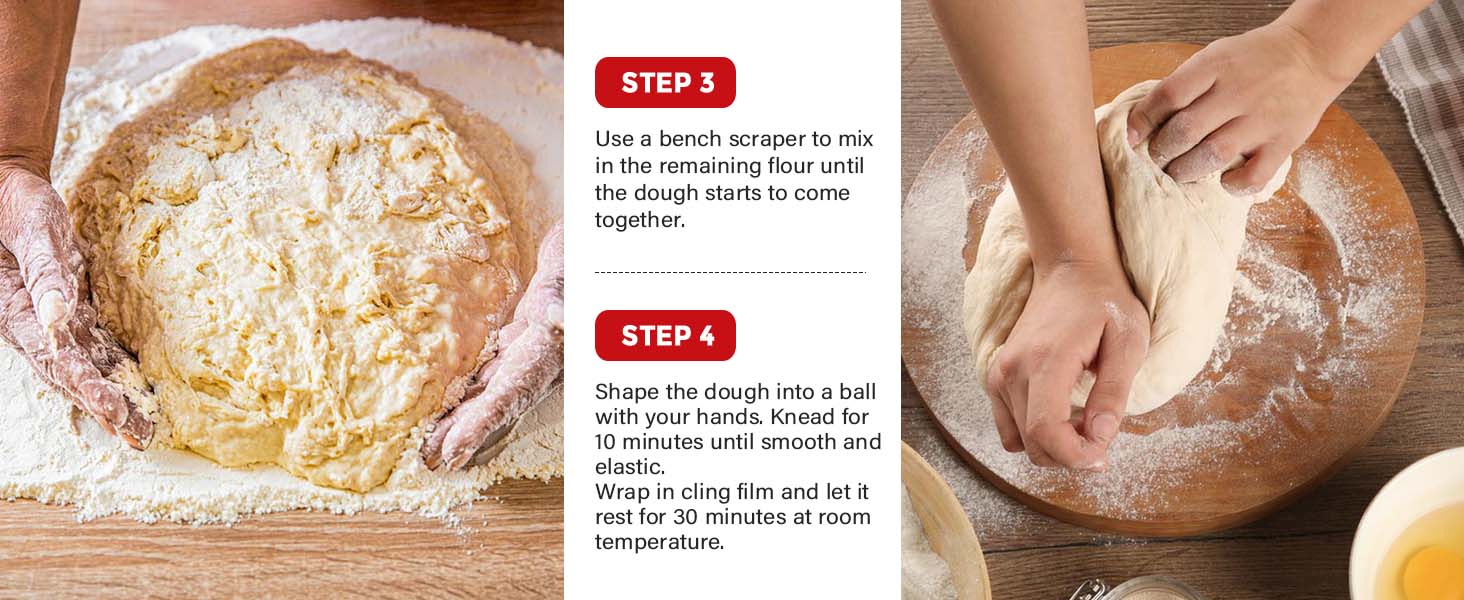 STEP 3

Use a bench scraper to mix in the remaining flour until the dough starts to come together.

STEP 4

Shape the dough into a ball with your hands. Knead for 10 minutes until smooth and elastic.
Wrap in cling film and let it rest for 30 minutes at room temperature.