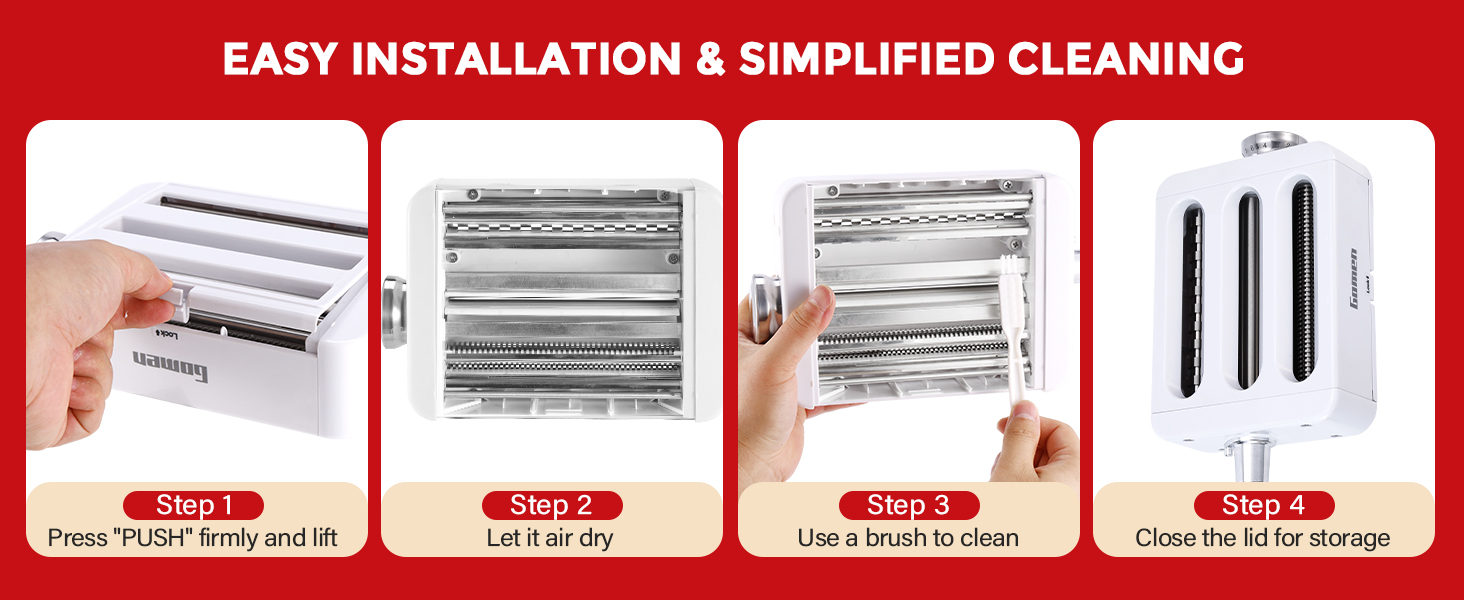 EASY INSTALLATION & SIMPLIFIED CLEANING

Lock

Gomen

Step 1
Press "PUSH" firmly and lift

Step 2
Let it air dry

Step 3
Use a brush to clean

Gomen

Step 4
Close the lid for storage