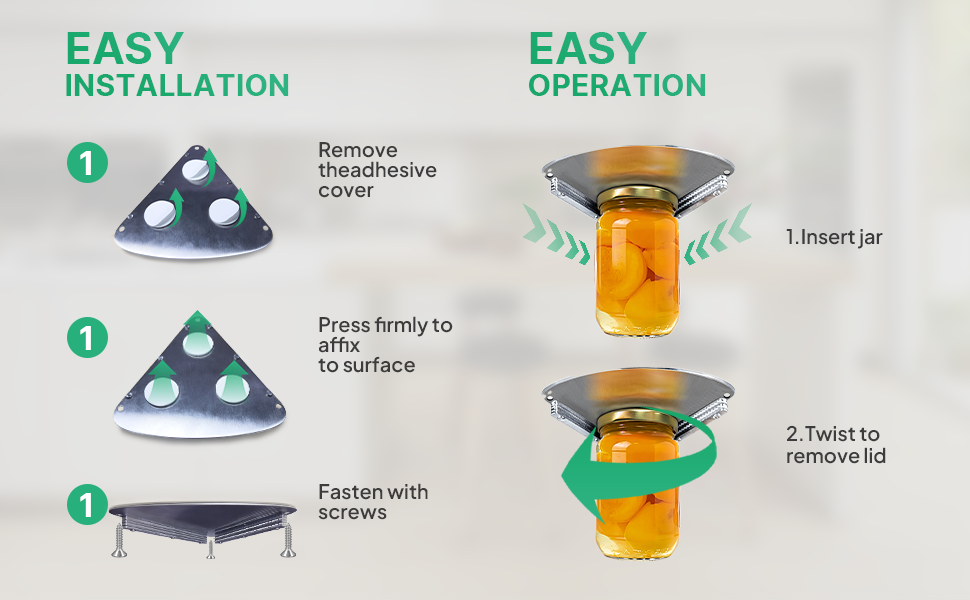 EASY
INSTALLATION

1
Remove theadhesive cover

1
Press firmly to affix
to surface

1
Fasten with screws

EASY
OPERATION

1.Insert jar

2.Twist to remove lid