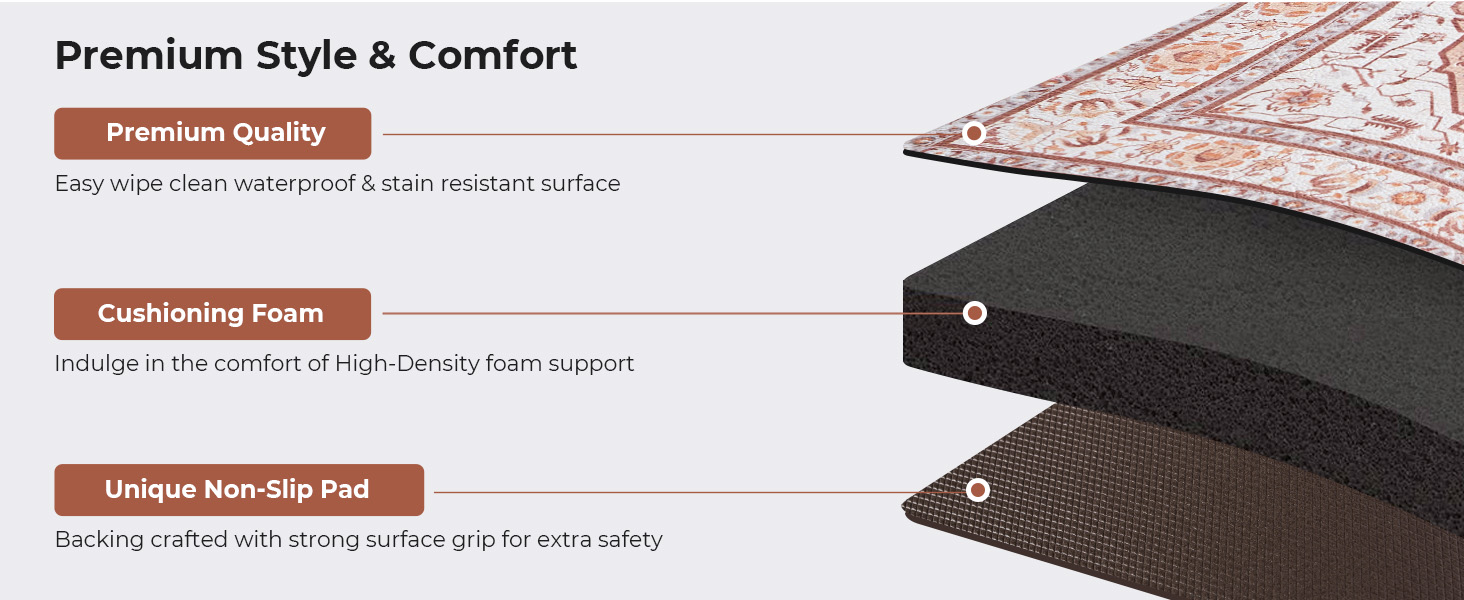 Premium Style & Comfort

Premium Quality

Easy wipe clean waterproof & stain resistant surface

Cushioning Foam

Indulge in the comfort of High-Density foam support

Unique Non-Slip Pad

Backing crafted with strong surface grip for extra safety