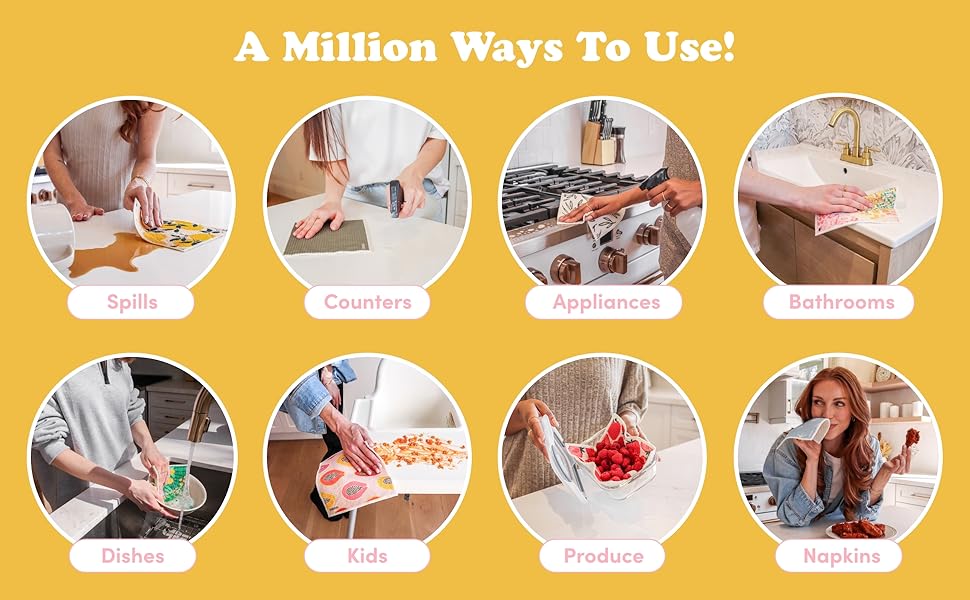 A Million Ways To Use!

Spills

Counters

Appliances

Bathrooms

Dishes

Kids

Produce

Napkins