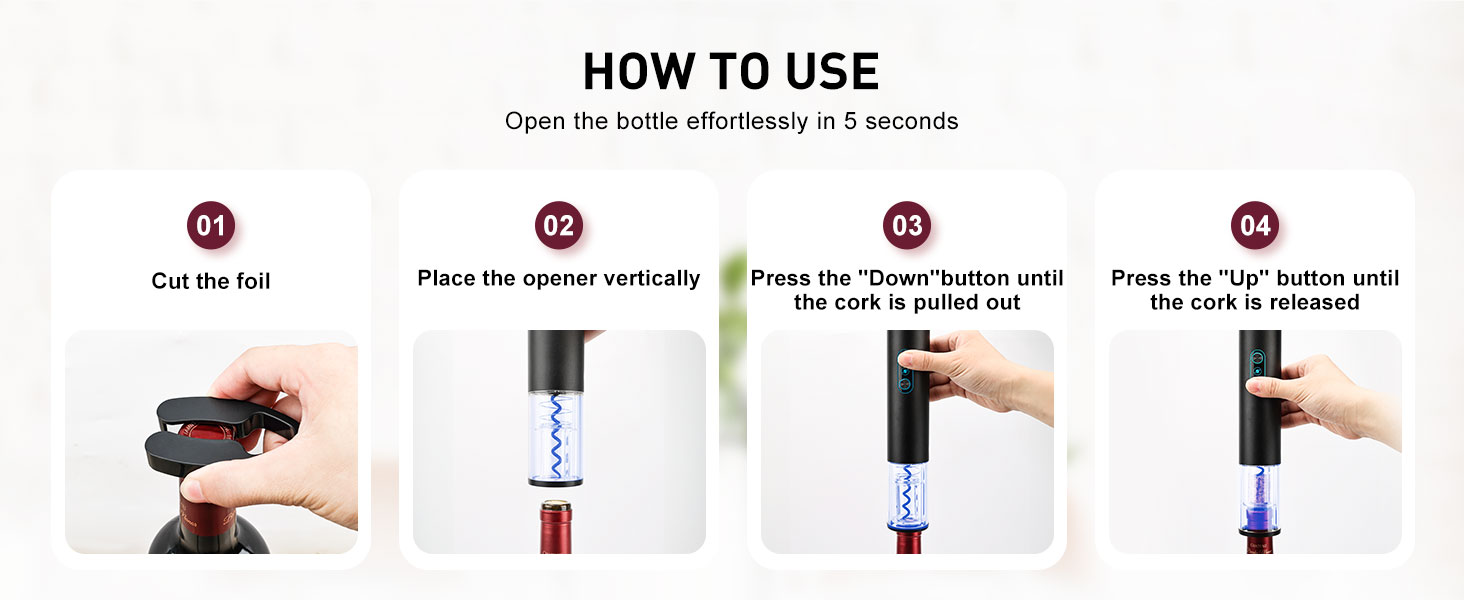 HOW TO USE

Open the bottle effortlessly in 5 seconds

01

Cut the foil

02

Place the opener vertically

03

Press the "Down"button until the cork is pulled out

04

Press the "Up" button until the cork is released