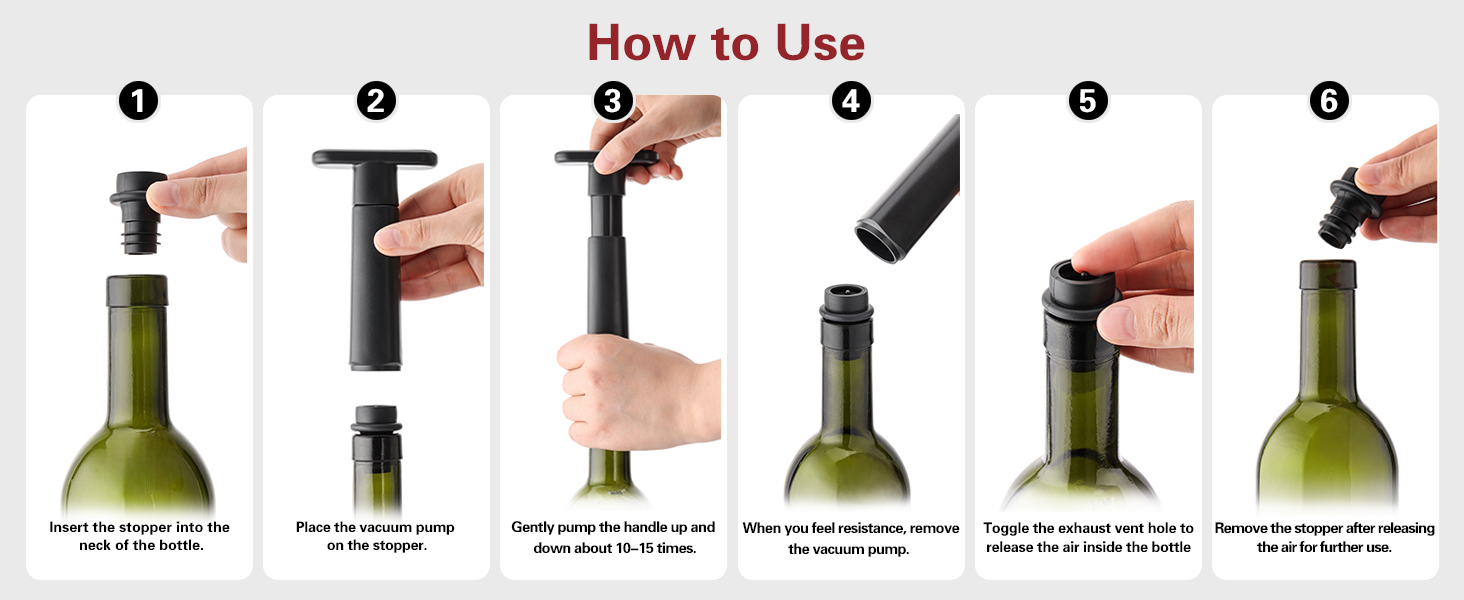 How to Use

1
Insert the stopper into the neck of the bottle.

2
Place the vacuum pump on the stopper.

3
Gently pump the handle up and down about 10–15 times.

4
When you feel resistance, remove the vacuum pump.

5
Toggle the exhaust vent hole to release the air inside the bottle

6
Remove the stopper after releasing the air for further use.