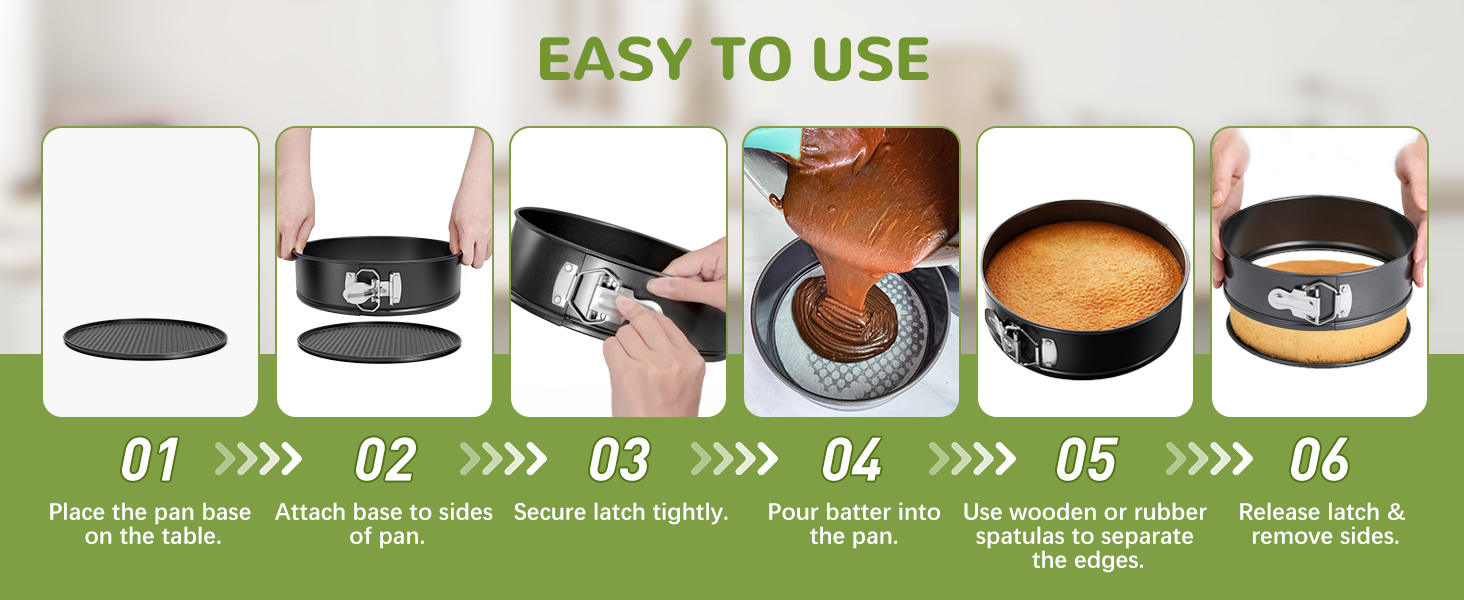 EASY TO USE

01
Place the pan base on the table.

02
Attach base to sides of pan.

03
Secure latch tightly.

04
Pour batter into the pan.

05
Use wooden or rubber spatulas to separate the edges.

06
Release latch & remove sides.