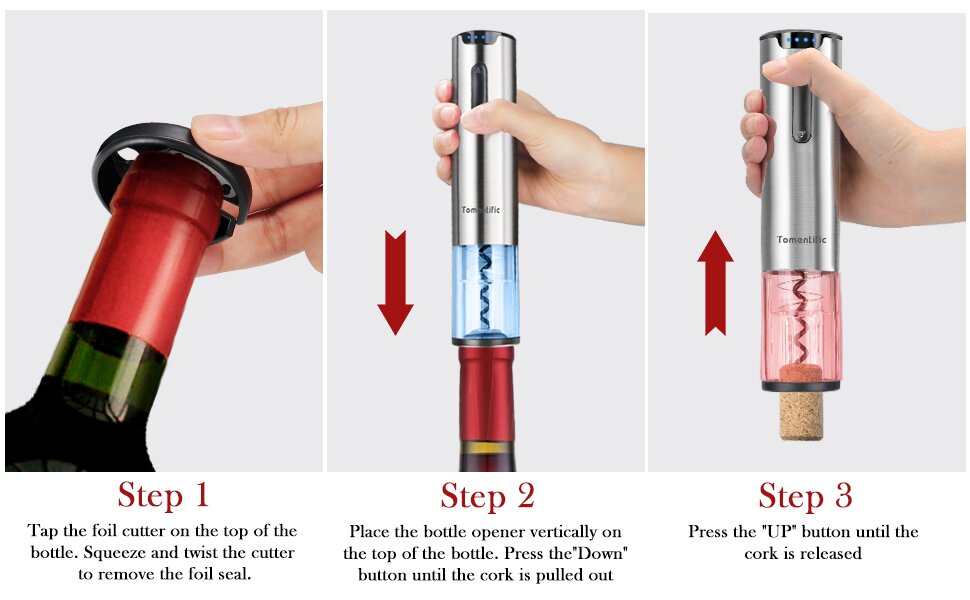 Tomentific

Tomentific

Step 1

Tap the foil cutter on the top of the bottle. Squeeze and twist the cutter to remove the foil seal.

Step 2

Place the bottle opener vertically on the top of the bottle. Press the"Down" button until the cork is pulled out

Step 3

Press the "UP" button until the cork is released