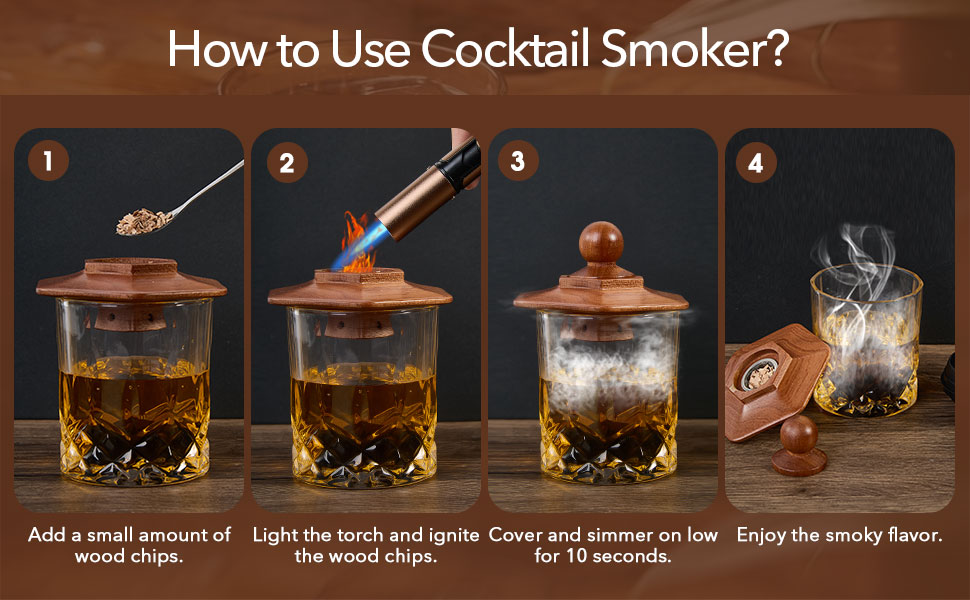 How to Use Cocktail Smoker?

1

Add a small amount of wood chips.

2

Light the torch and ignite the wood chips.

3

Cover and simmer on low for 10 seconds.

4

Enjoy the smoky flavor.