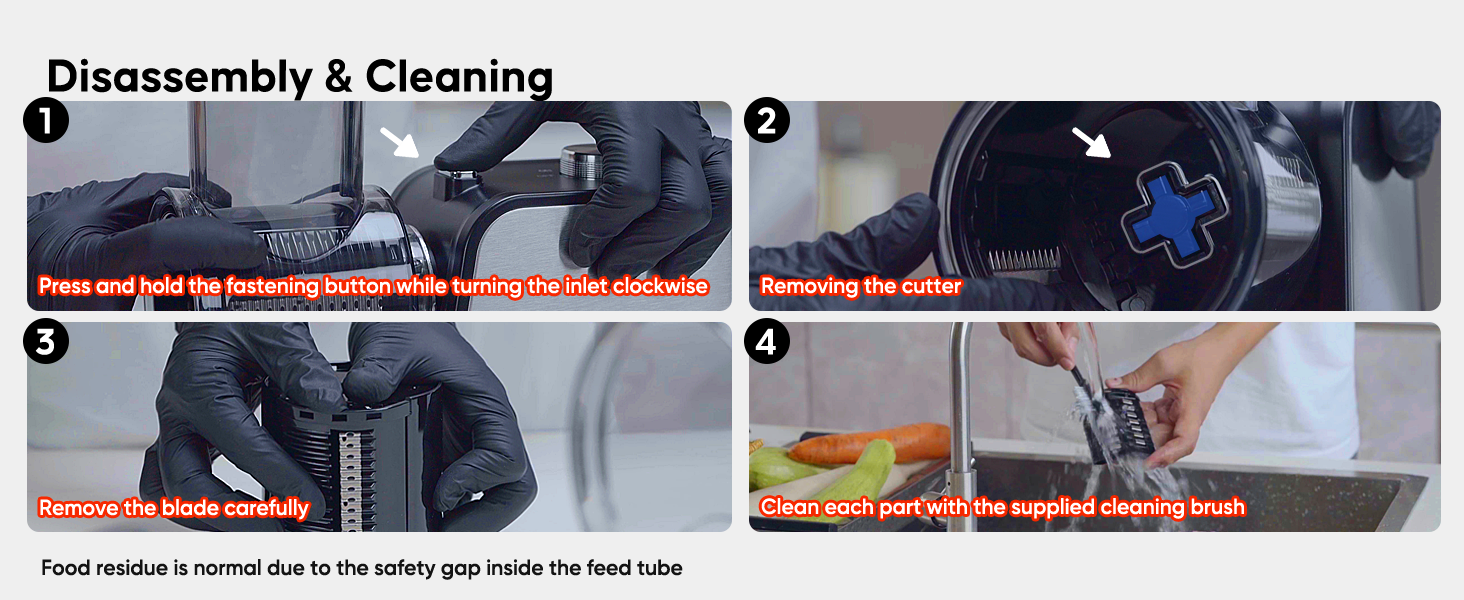 Disassembly & Cleaning

1
Press and hold the fastening button while turning the inlet clockwise

2
Removing the cutter

3
Remove the blade carefully

4
Clean each part with the supplied cleaning brush

Food residue is normal due to the safety gap inside the feed tube