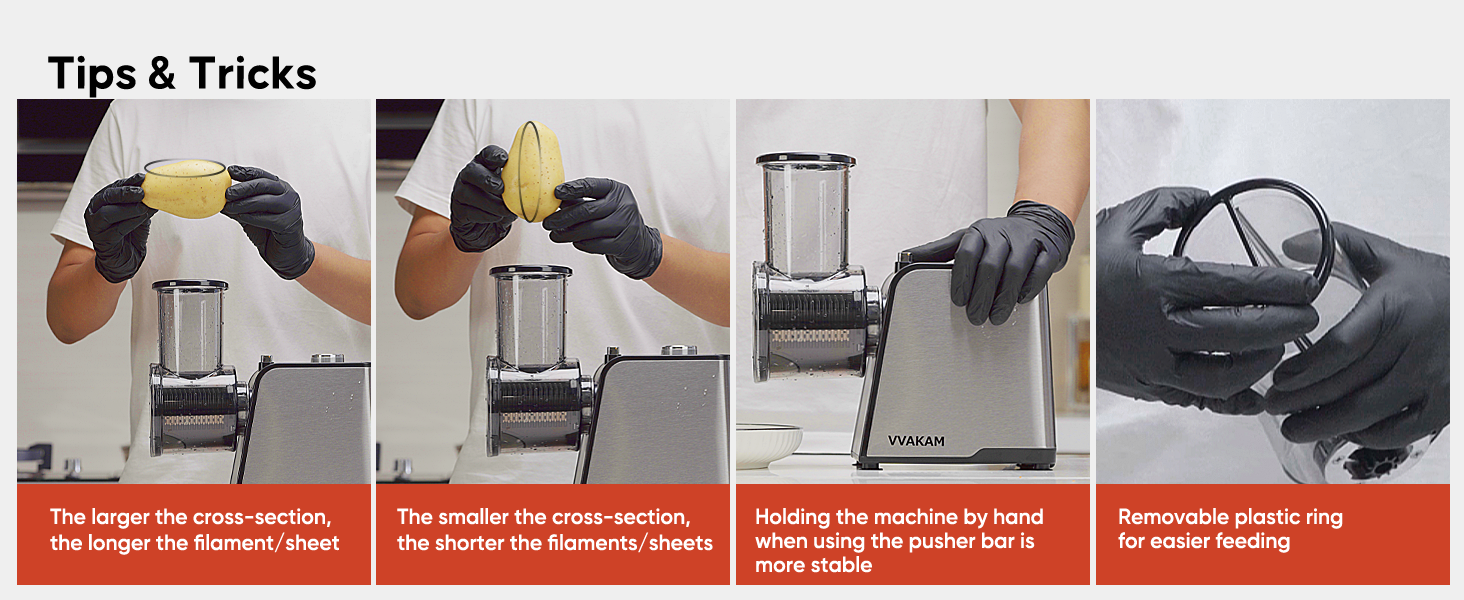 Tips & Tricks

VVAKAM

The larger the cross-section, the longer the filament/sheet

The smaller the cross-section, the shorter the filaments/sheets

Holding the machine by hand when using the pusher bar is more stable

Removable plastic ring for easier feeding