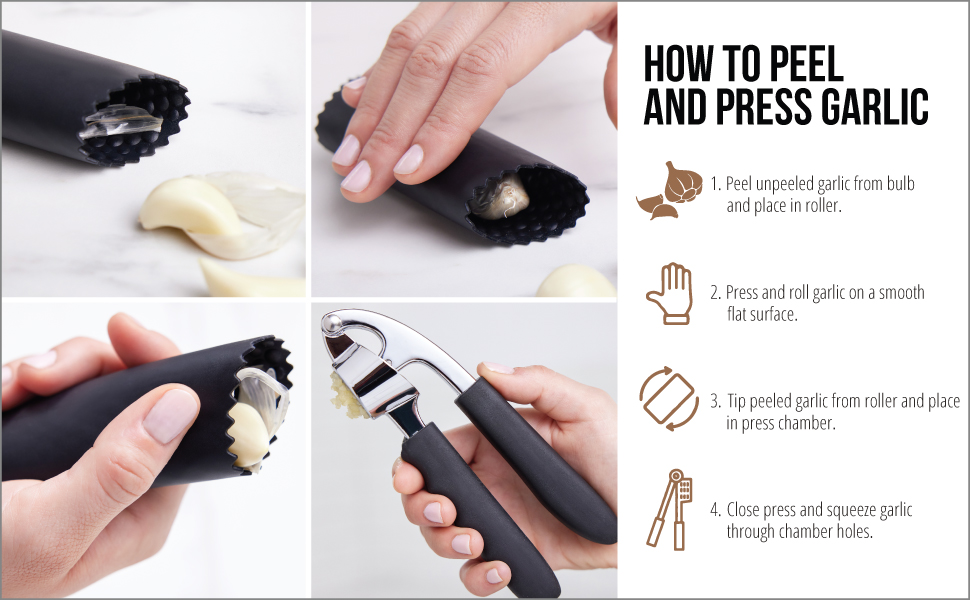 HOW TO PEEL AND PRESS GARLIC

1. Peel unpeeled garlic from bulb and place in roller.

2. Press and roll garlic on a smooth flat surface.

3. Tip peeled garlic from roller and place in press chamber.

4. Close press and squeeze garlic through chamber holes.