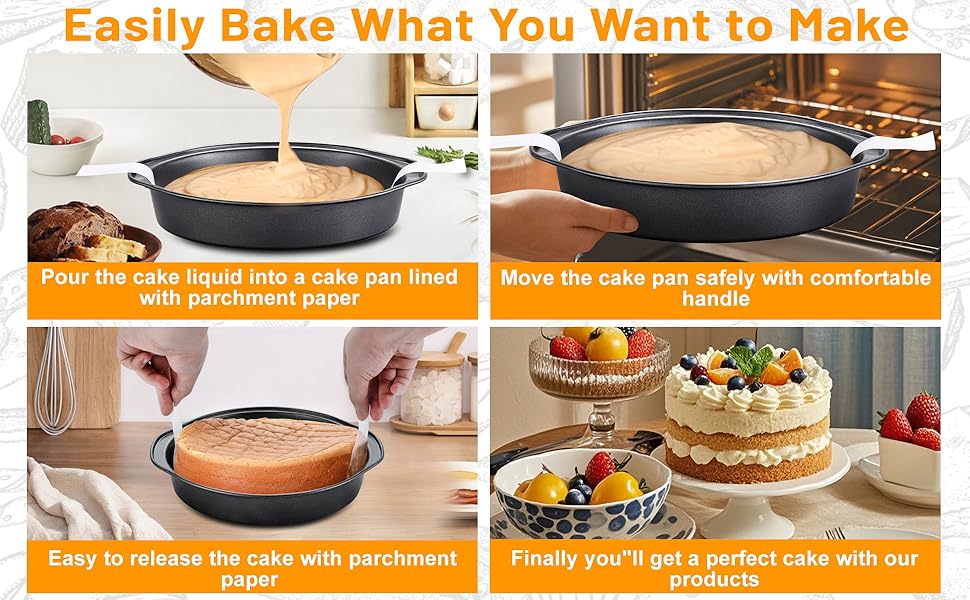 Easily Bake What You Want to Make

Pour the cake liquid into a cake pan lined with parchment paper

Move the cake pan safely with comfortable handle

Easy to release the cake with parchment paper

Finally you"ll get a perfect cake with our products